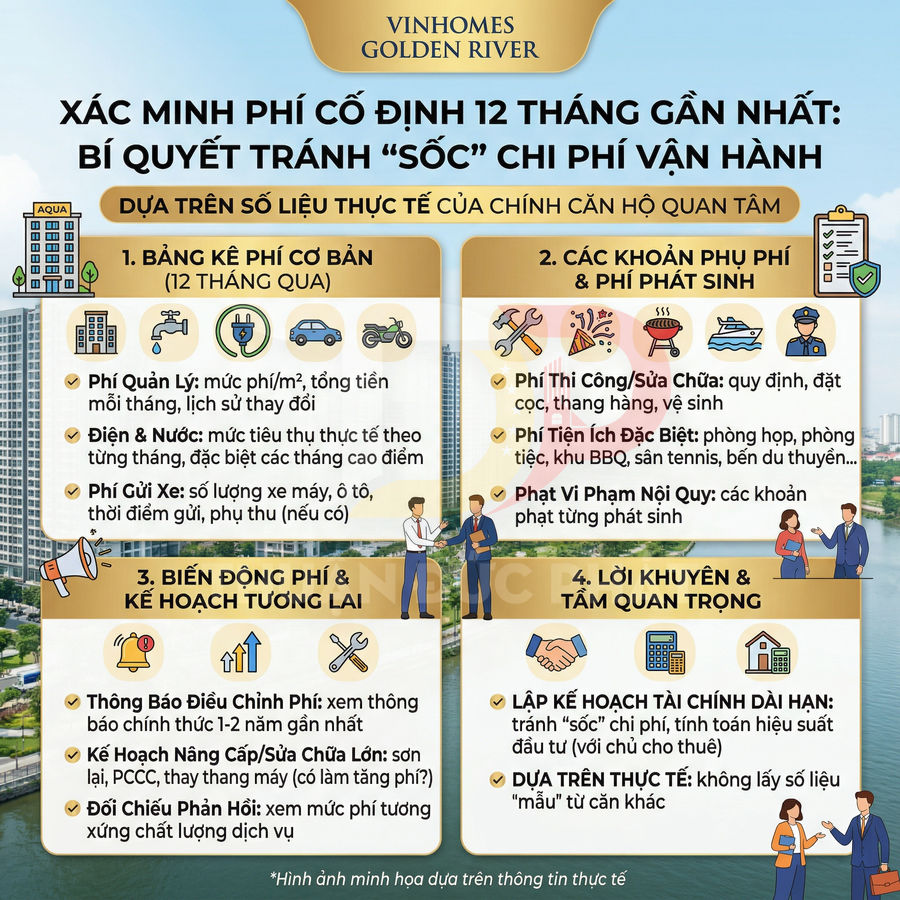 VINHOMES
GOLDEN RIVER

XÁC MINH PHÍ CỐ ĐỊNH 12 THÁNG GẦN NHẤT: BÍ QUYẾT TRÁNH "SỐC" CHI PHÍ VẬN HÀNH

DỰA TRÊN SỐ LIỆU THỰC TẾ CỦA CHÍNH CĂN HỘ QUAN TÂM

AQUA

1. BẢNG KÊ PHÍ CƠ BẢN (12 THÁNG QUA)

Phí Quản Lý: mức phí/m², tổng tiền mỗi tháng, lịch sử thay đổi

Điện & Nước: mức tiêu thụ thực tế theo từng tháng, đặc biệt các tháng cao điểm

Phí Gửi Xe: số lượng xe máy, ô tô, thời điểm gửi, phụ thu (nếu có)

2. CÁC KHOẢN PHỤ PHÍ & PHÍ PHÁT SINH

Phí Thi Công/Sửa Chữa: quy định, đặt cọc, thang hàng, vệ sinh

Phí Tiện Ích Đặc Biệt: phòng họp, phòng tiệc, khu BBQ, sân tennis, bến du thuyền...

Phạt Vi Phạm Nội Quy: các khoản phạt từng phát sinh

3. BIẾN ĐỘNG PHÍ & KẾ HOẠCH TƯƠNG LAI

Thông Báo Điều Chỉnh Phí: xem thông báo chính thức 1-2 năm gần nhất

Kế Hoạch Nâng Cấp/Sửa Chữa Lớn: sơn lại, PCCC, thay thang máy (có làm tăng phí?)

Đối Chiếu Phản Hồi: xem mức phí tương xứng chất lượng dịch vụ

4. LỜI KHUYÊN & TẦM QUAN TRỌNG

LẬP KẾ HOẠCH TÀI CHÍNH DÀI HẠN: tránh "sốc" chi phí, tính toán hiệu suất đầu tư (với chủ cho thuê)

DỰA TRÊN THỰC TẾ: không lấy số liệu "mẫu" từ căn khác

*Hình ảnh minh họa dựa trên thông tin thực tế