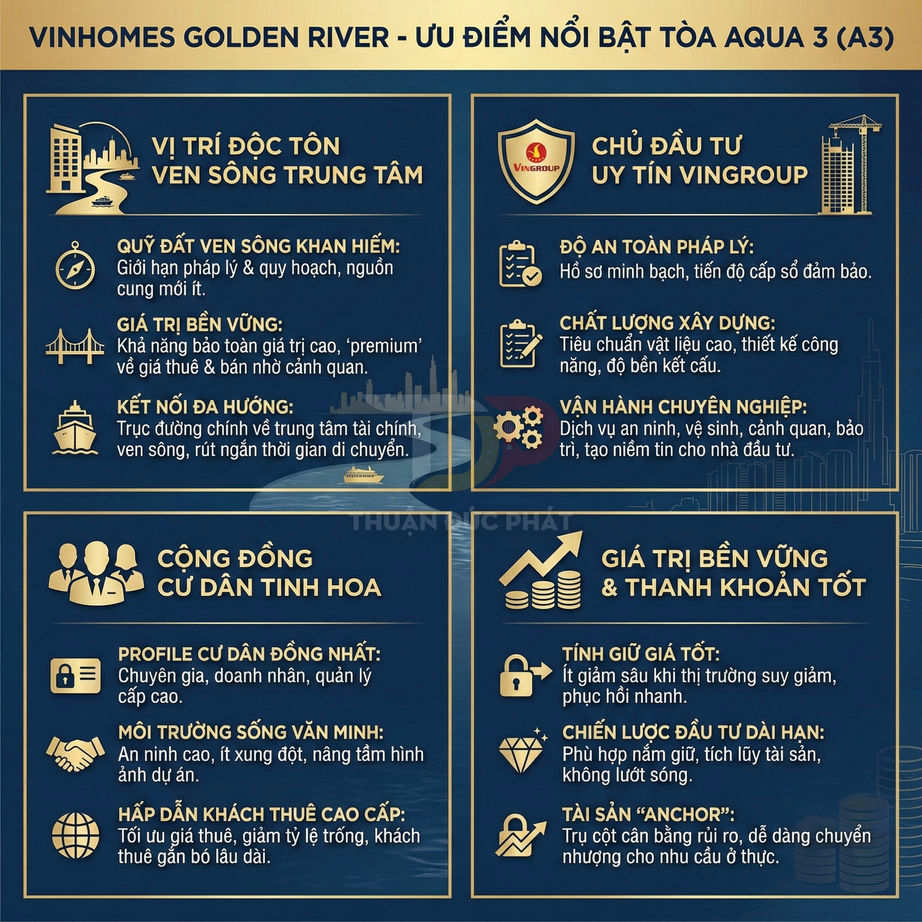 VINHOMES GOLDEN RIVER - ƯU ĐIỂM NỔI BẬT TÒA AQUA 3 (A3)

VỊ TRÍ ĐỘC TÔN
VEN SÔNG TRUNG TÂM

QUỸ ĐẤT VEN SÔNG KHAN HIẾM:
Giới hạn pháp lý & quy hoạch, nguồn cung mới ít.

GIÁ TRỊ BỀN VỮNG:
Khả năng bảo toàn giá trị cao, 'premium' về giá thuê & bán nhờ cảnh quan.

KẾT NỐI ĐA HƯỚNG:
Trục đường chính về trung tâm tài chính, ven sông, rút ngắn thời gian di chuyển.

VINGROUP

CHỦ ĐẦU TƯ
UY TÍN VINGROUP

ĐỘ AN TOÀN PHÁP LÝ:
Hồ sơ minh bạch, tiến độ cấp sổ đảm bảo.

CHẤT LƯỢNG XÂY DỰNG:
Tiêu chuẩn vật liệu cao, thiết kế công năng, độ bền kết cấu.

VẬN HÀNH CHUYÊN NGHIỆP:
Dịch vụ an ninh, vệ sinh, cảnh quan, bảo trì, tạo niềm tin cho nhà đầu tư.

THUẬN ĐỨC PHÁT

CỘNG ĐỒNG
CƯ DÂN TINH HOA

PROFILE CƯ DÂN ĐỒNG NHẤT:
Chuyên gia, doanh nhân, quản lý cấp cao.

MÔI TRƯỜNG SỐNG VĂN MINH:
An ninh cao, ít xung đột, nâng tầm hình ảnh dự án.

HẤP DẪN KHÁCH THUÊ CAO CẤP:
Tối ưu giá thuê, giảm tỷ lệ trống, khách thuê gắn bó lâu dài.

GIÁ TRỊ BỀN VỮNG
& THANH KHOẢN TỐT

TÍNH GIỮ GIÁ TỐT:
Ít giảm sâu khi thị trường suy giảm, phục hồi nhanh.

CHIẾN LƯỢC ĐẦU TƯ DÀI HẠN:
Phù hợp nắm giữ, tích lũy tài sản, không lướt sóng.

TÀI SẢN "ANCHOR":
Trụ cột cân bằng rủi ro, dễ dàng chuyển nhượng cho nhu cầu ở thực.