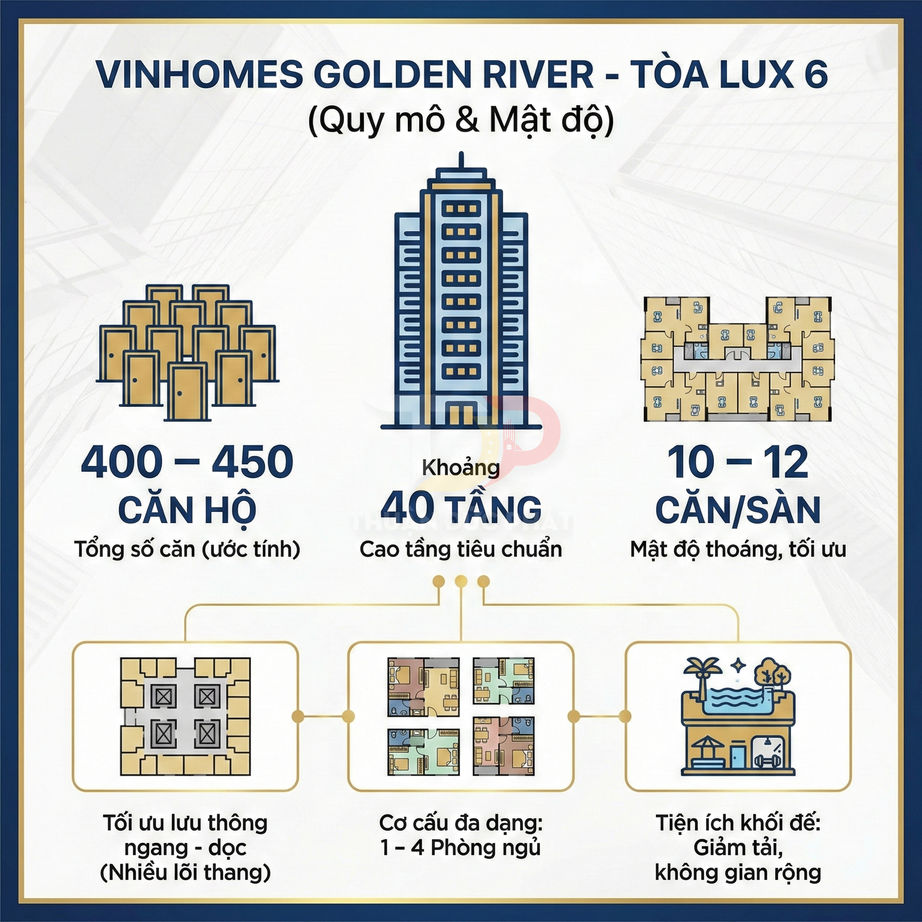 VINHOMES GOLDEN RIVER - TÒA LUX 6
(Quy mô & Mật độ)

400 – 450
CĂN HỘ
Tổng số căn (ước tính)

Khoảng
40 TẦNG
Cao tầng tiêu chuẩn

10 – 12
CĂN/SÀN
Mật độ thoáng, tối ưu

Tối ưu lưu thông ngang - dọc (Nhiều lõi thang)

Cơ cấu đa dạng: 1 – 4 Phòng ngủ

Tiện ích khối đế: Giảm tải, không gian rộng