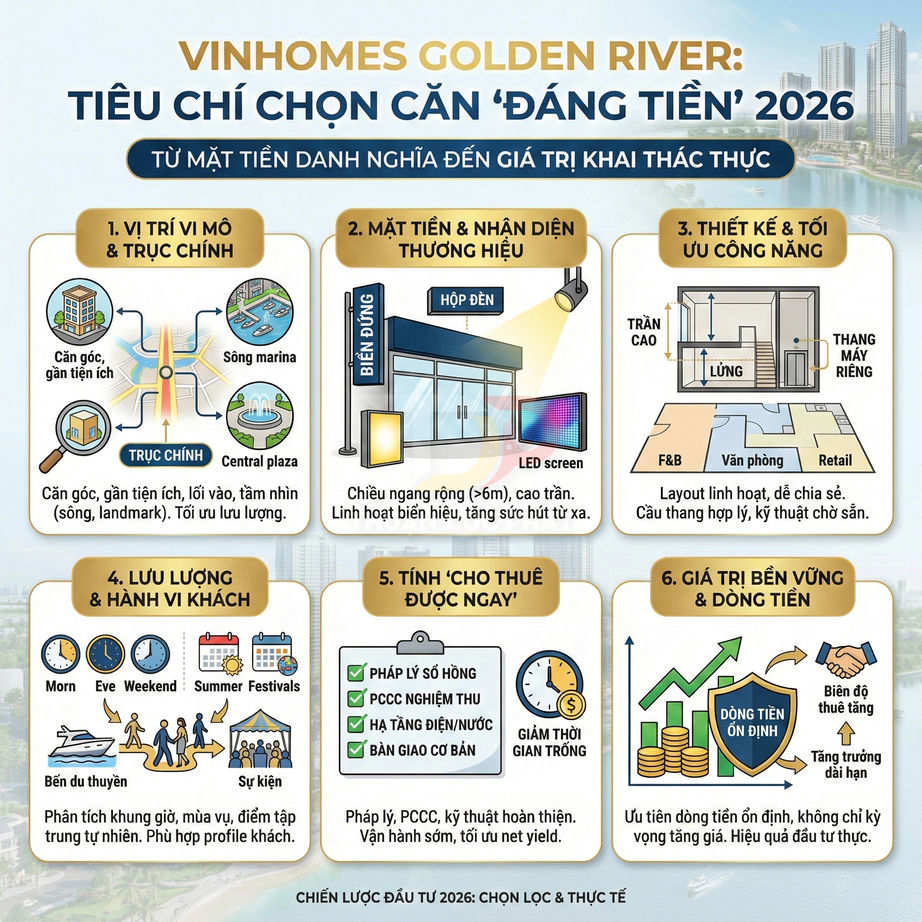 VINHOMES GOLDEN RIVER:
TIÊU CHÍ CHỌN CĂN 'ĐÁNG TIỀN' 2026

TỪ MẶT TIỀN DANH NGHĨA ĐẾN GIÁ TRỊ KHAI THÁC THỰC

1. VỊ TRÍ VI MÔ & TRỤC CHÍNH

Căn góc, gần tiện ích
Sông marina
TRỤC CHÍNH
Central plaza

Căn góc, gần tiện ích, lối vào, tầm nhìn (sông, landmark). Tối ưu lưu lượng.

2. MẶT TIỀN & NHẬN DIỆN THƯƠNG HIỆU

BIỂN ĐỨNG
HỘP ĐÈN
LED screen

Chiều ngang rộng (>6m), cao trần. Linh hoạt biển hiệu, tăng sức hút từ xa.

3. THIẾT KẾ & TỐI ƯU CÔNG NĂNG

TRẦN CAO
LỬNG
THANG MÁY RIÊNG
F&B
Văn phòng
Retail

Layout linh hoạt, dễ chia sẻ. Cầu thang hợp lý, kỹ thuật chờ sẵn.

4. LƯU LƯỢNG & HÀNH VI KHÁCH

Morn
Eve
Weekend
Summer
Festivals
Bến du thuyền
Sự kiện

Phân tích khung giờ, mùa vụ, điểm tập trung tự nhiên. Phù hợp profile khách.

5. TÍNH 'CHO THUÊ ĐƯỢC NGAY'

PHÁP LÝ SỔ HỒNG
PCCC NGHIỆM THU
HẠ TẦNG ĐIỆN/NƯỚC
BÀN GIAO CƠ BẢN
GIẢM THỜI GIAN TRỐNG

Pháp lý, PCCC, kỹ thuật hoàn thiện. Vận hành sớm, tối ưu net yield.

6. GIÁ TRỊ BỀN VỮNG & DÒNG TIỀN

DÒNG TIỀN ỔN ĐỊNH
Biên độ thuê tăng
Tăng trưởng dài hạn

Ưu tiên dòng tiền ổn định, không chỉ kỳ vọng tăng giá. Hiệu quả đầu tư thực.

CHIẾN LƯỢC ĐẦU TƯ 2026: CHỌN LỌC & THỰC TẾ