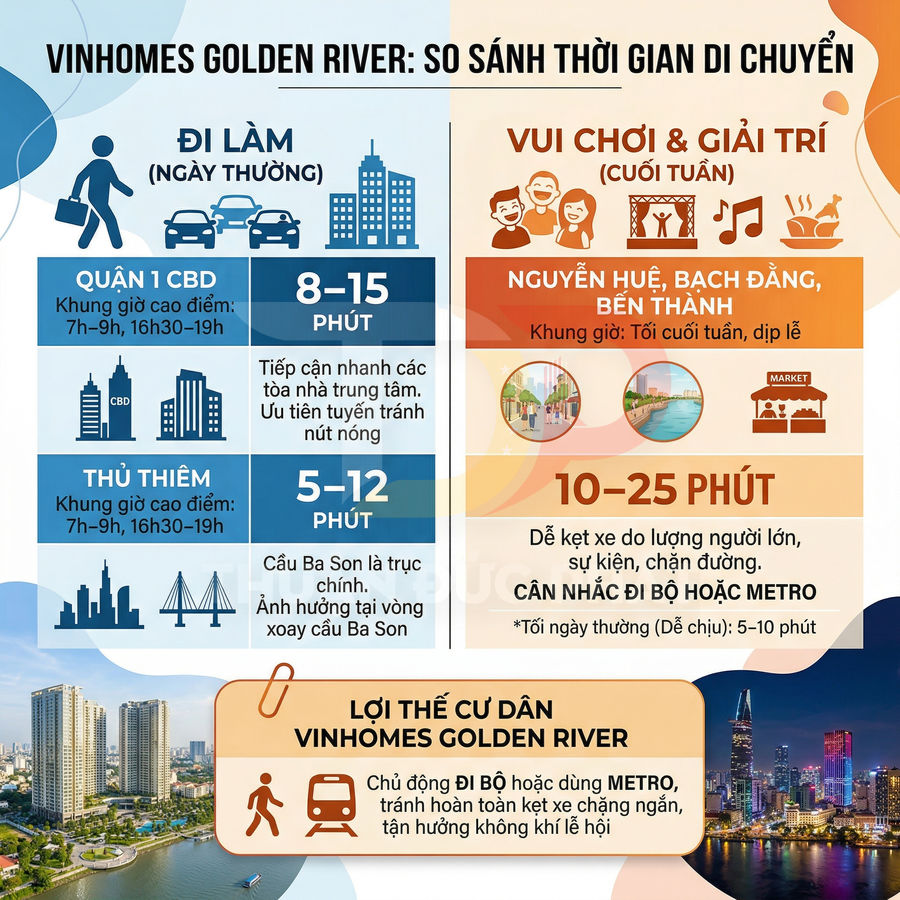 VINHOMES GOLDEN RIVER: SO SÁNH THỜI GIAN DI CHUYỂN

ĐI LÀM
(NGÀY THƯỜNG)

QUẬN 1 CBD
Khung giờ cao điểm: 7h–9h, 16h30–19h

8–15
PHÚT

CBD

Tiếp cận nhanh các tòa nhà trung tâm. Ưu tiên tuyến tránh nút nóng

THỦ THIÊM
Khung giờ cao điểm: 7h–9h, 16h30–19h

5–12
PHÚT

Cầu Ba Son là trục chính.
Ảnh hưởng tại vòng xoay cầu Ba Son

VUI CHƠI & GIẢI TRÍ
(CUỐI TUẦN)

NGUYỄN HUỆ, BẠCH ĐẰNG, BẾN THÀNH
Khung giờ: Tối cuối tuần, dịp lễ

MARKET

10–25 PHÚT

Dễ kẹt xe do lượng người lớn, sự kiện, chặn đường.
CÂN NHẮC ĐI BỘ HOẶC METRO

*Tối ngày thường (Dễ chịu): 5–10 phút

LỢI THẾ CƯ DÂN
VINHOMES GOLDEN RIVER

Chủ động ĐI BỘ hoặc dùng METRO, tránh hoàn toàn kẹt xe chặng ngắn, tận hưởng không khí lễ hội