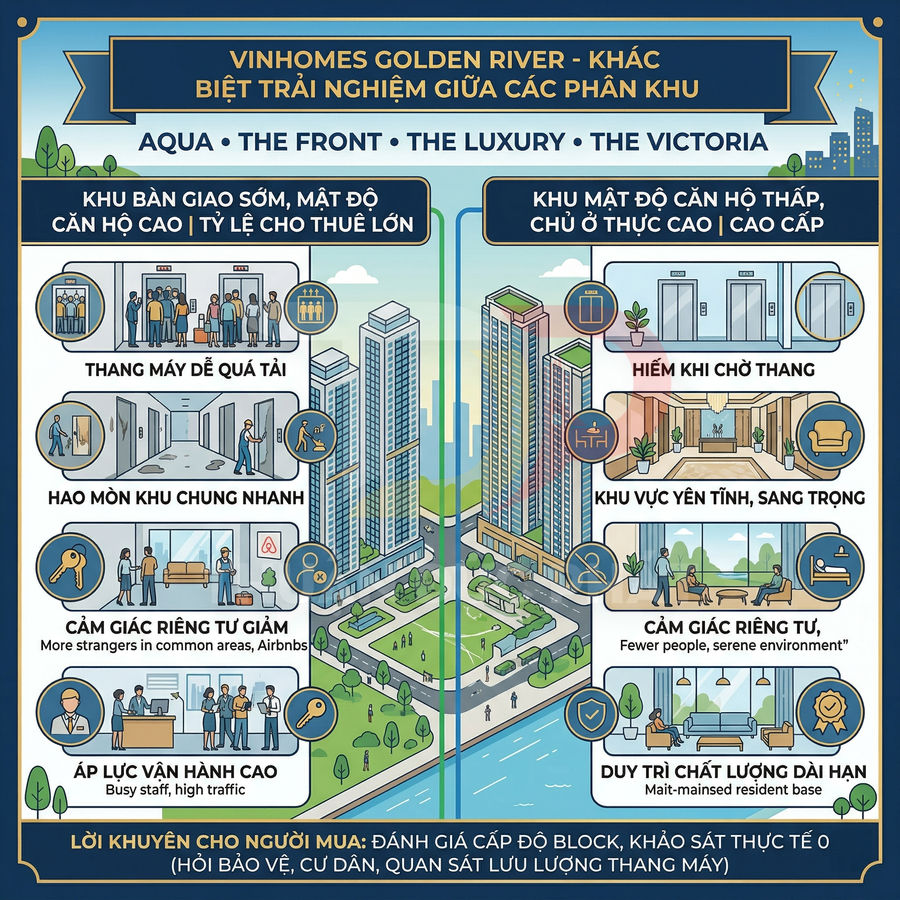 VINHOMES GOLDEN RIVER - KHÁC BIỆT TRẢI NGHIỆM GIỮA CÁC PHÂN KHU

AQUA • THE FRONT • THE LUXURY • THE VICTORIA

KHU BÀN GIAO SỚM, MẬT ĐỘ CĂN HỘ CAO | TỶ LỆ CHO THUÊ LỚN

THANG MÁY DỄ QUÁ TẢI

HAO MÒN KHU CHUNG NHANH

CẢM GIÁC RIÊNG TƯ GIẢM
More strangers in common areas, Airbnbs

ÁP LỰC VẬN HÀNH CAO
Busy staff, high traffic

KHU MẬT ĐỘ CĂN HỘ THẤP, CHỦ Ở THỰC CAO | CAO CẤP

HIẾM KHI CHỜ THANG

KHU VỰC YÊN TĨNH, SANG TRỌNG

CẢM GIÁC RIÊNG TƯ,
Fewer people, serene environment"

DUY TRÌ CHẤT LƯỢNG DÀI HẠN
Mait-mainsed resident base

LỜI KHUYÊN CHO NGƯỜI MUA: ĐÁNH GIÁ CẤP ĐỘ BLOCK, KHẢO SÁT THỰC TẾ 0 (HỎI BẢO VỆ, CƯ DÂN, QUAN SÁT LƯU LƯỢNG THANG MÁY)