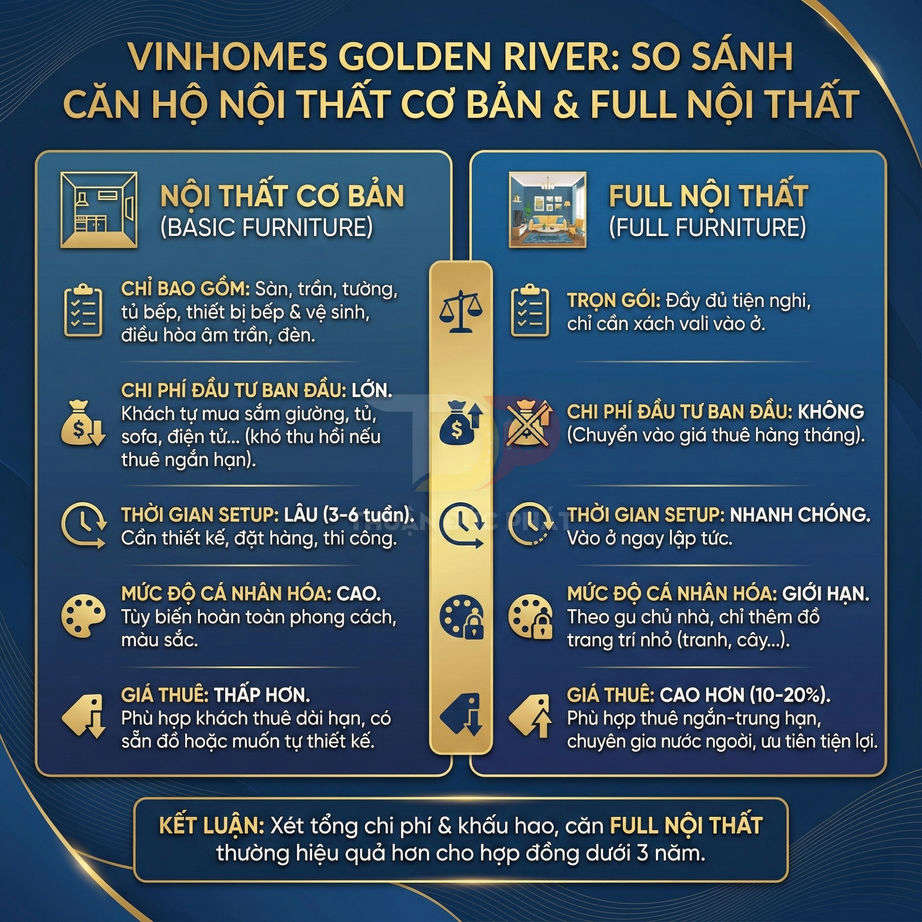 VINHOMES GOLDEN RIVER: SO SÁNH CĂN HỘ NỘI THẤT CƠ BẢN & FULL NỘI THẤT

NỘI THẤT CƠ BẢN
(BASIC FURNITURE)

CHỈ BAO GỒM: Sàn, trần, tường, tủ bếp, thiết bị bếp & vệ sinh, điều hòa âm trần, đèn.

CHI PHÍ ĐẦU TƯ BAN ĐẦU: LỚN. Khách tự mua sắm giường, tủ, sofa, điện tử... (khó thu hồi nếu thuê ngắn hạn).

THỜI GIAN SETUP: LÂU (3-6 tuần). Cần thiết kế, đặt hàng, thi công.

MỨC ĐỘ CÁ NHÂN HÓA: CAO. Tùy biến hoàn toàn phong cách, màu sắc.

GIÁ THUÊ: THẤP HƠN. Phù hợp khách thuê dài hạn, có sẵn đồ hoặc muốn tự thiết kế.

FULL NỘI THẤT
(FULL FURNITURE)

TRỌN GÓI: Đầy đủ tiện nghi, chỉ cần xách vali vào ở.

CHI PHÍ ĐẦU TƯ BAN ĐẦU: KHÔNG (Chuyển vào giá thuê hàng tháng).

THỜI GIAN SETUP: NHANH CHÓNG. Vào ở ngay lập tức.

MỨC ĐỘ CÁ NHÂN HÓA: GIỚI HẠN. Theo gu chủ nhà, chỉ thêm đồ trang trí nhỏ (tranh, cây...).

GIÁ THUÊ: CAO HƠN (10-20%). Phù hợp thuê ngắn-trung hạn, chuyên gia nước ngoài, ưu tiên tiện lợi.

KẾT LUẬN: Xét tổng chi phí & khấu hao, căn FULL NỘI THẤT thường hiệu quả hơn cho hợp đồng dưới 3 năm.