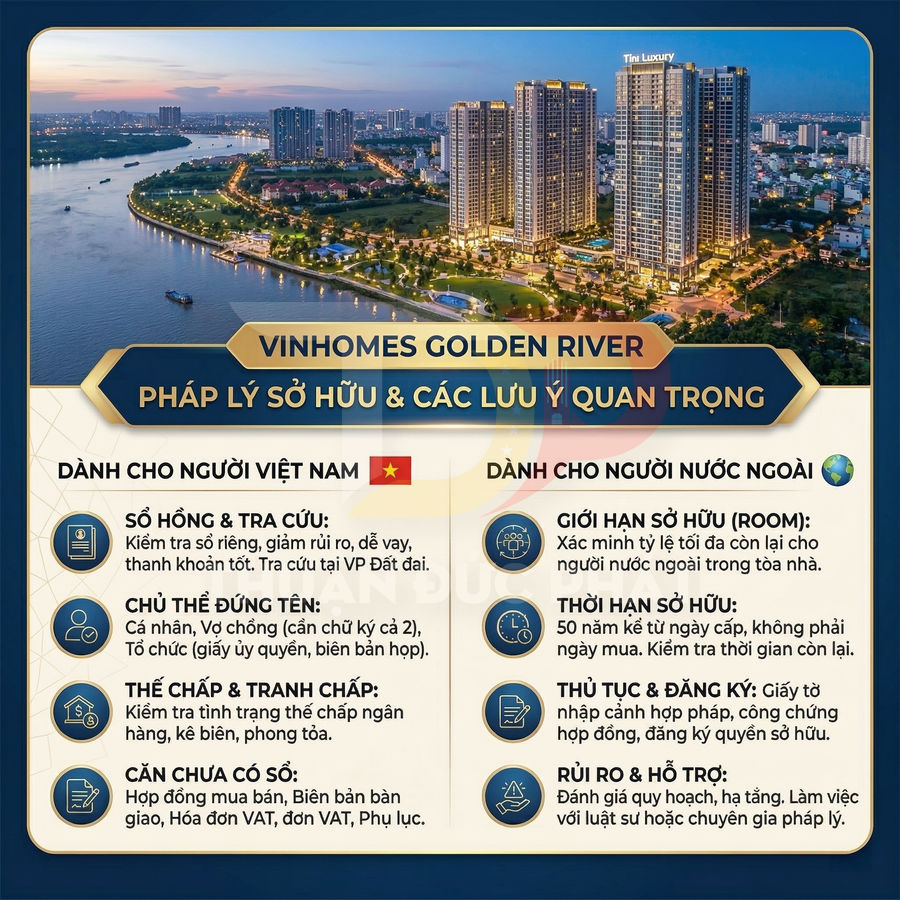 Tini Luxury

VINHOMES GOLDEN RIVER

PHÁP LÝ SỞ HỮU & CÁC LƯU Ý QUAN TRỌNG

DÀNH CHO NGƯỜI VIỆT NAM

SỔ HỒNG & TRA CỨU: Kiểm tra sổ riêng, giảm rủi ro, dễ vay, thanh khoản tốt. Tra cứu tại VP Đất đai.

CHỦ THỂ ĐỨNG TÊN: Cá nhân, Vợ chồng (cần chữ ký cả 2), Tổ chức (giấy ủy quyền, biên bản họp).

THẾ CHẤP & TRANH CHẤP: Kiểm tra tình trạng thế chấp ngân hàng, kê biên, phong tỏa.

CĂN CHƯA CÓ SỔ: Hợp đồng mua bán, Biên bản bàn giao, Hóa đơn VAT, đơn VAT, Phụ lục.

DÀNH CHO NGƯỜI NƯỚC NGOÀI

GIỚI HẠN SỞ HỮU (ROOM): Xác minh tỷ lệ tối đa còn lại cho người nước ngoài trong tòa nhà.

THỜI HẠN SỞ HỮU: 50 năm kể từ ngày cấp, không phải ngày mua. Kiểm tra thời gian còn lại.

THỦ TỤC & ĐĂNG KÝ: Giấy tờ nhập cảnh hợp pháp, công chứng hợp đồng, đăng ký quyền sở hữu.

RỦI RO & HỖ TRỢ: Đánh giá quy hoạch, hạ tầng. Làm việc với luật sư hoặc chuyên gia pháp lý.

THUẬN ĐỨC PHÁT