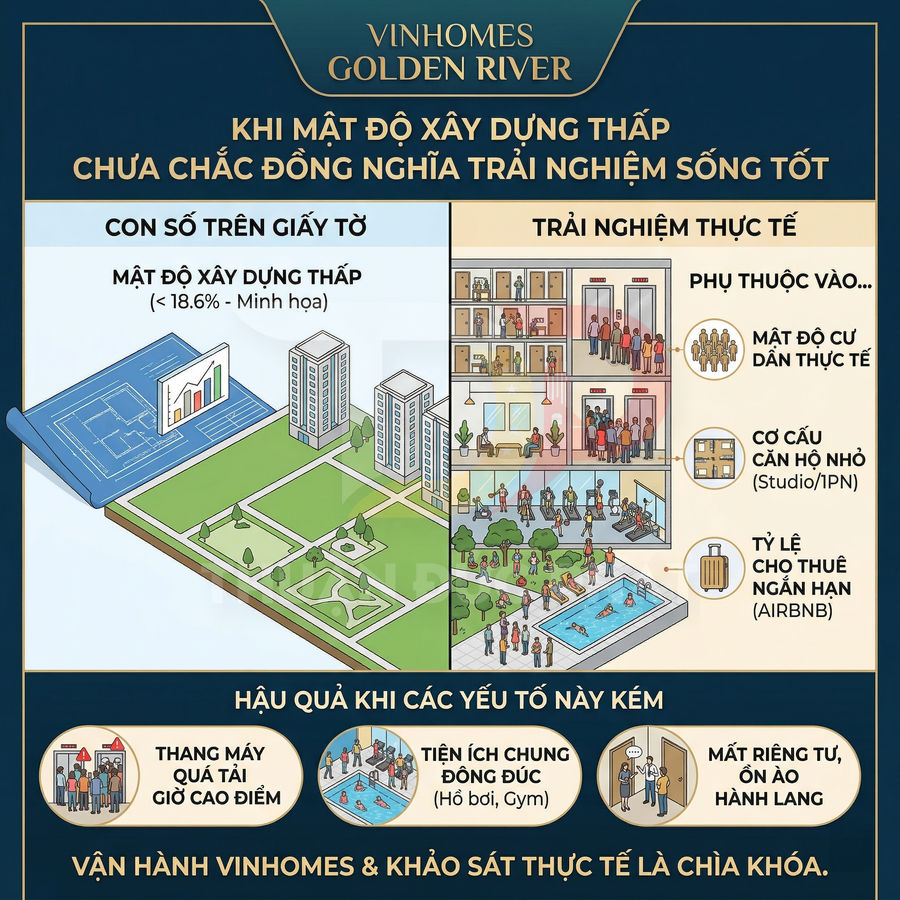 VINHOMES GOLDEN RIVER

KHI MẬT ĐỘ XÂY DỰNG THẤP CHƯA CHẮC ĐỒNG NGHĨA TRẢI NGHIỆM SỐNG TỐT

CON SỐ TRÊN GIẤY TỜ

MẬT ĐỘ XÂY DỰNG THẤP
(< 18.6% - Minh họa)

TRẢI NGHIỆM THỰC TẾ

PHỤ THUỘC VÀO...

MẬT ĐỘ CƯ DÂN THỰC TẾ

CƠ CẤU CĂN HỘ NHỎ
(Studio/1PN)

TỶ LỆ CHO THUÊ NGẮN HẠN
(AIRBNB)

HẬU QUẢ KHI CÁC YẾU TỐ NÀY KÉM

THANG MÁY QUÁ TẢI GIỜ CAO ĐIỂM

TIỆN ÍCH CHUNG ĐÔNG ĐÚC
(Hồ bơi, Gym)

MẤT RIÊNG TƯ, ỒN ÀO HÀNH LANG

VẬN HÀNH VINHOMES & KHẢO SÁT THỰC TẾ LÀ CHÌA KHÓA.