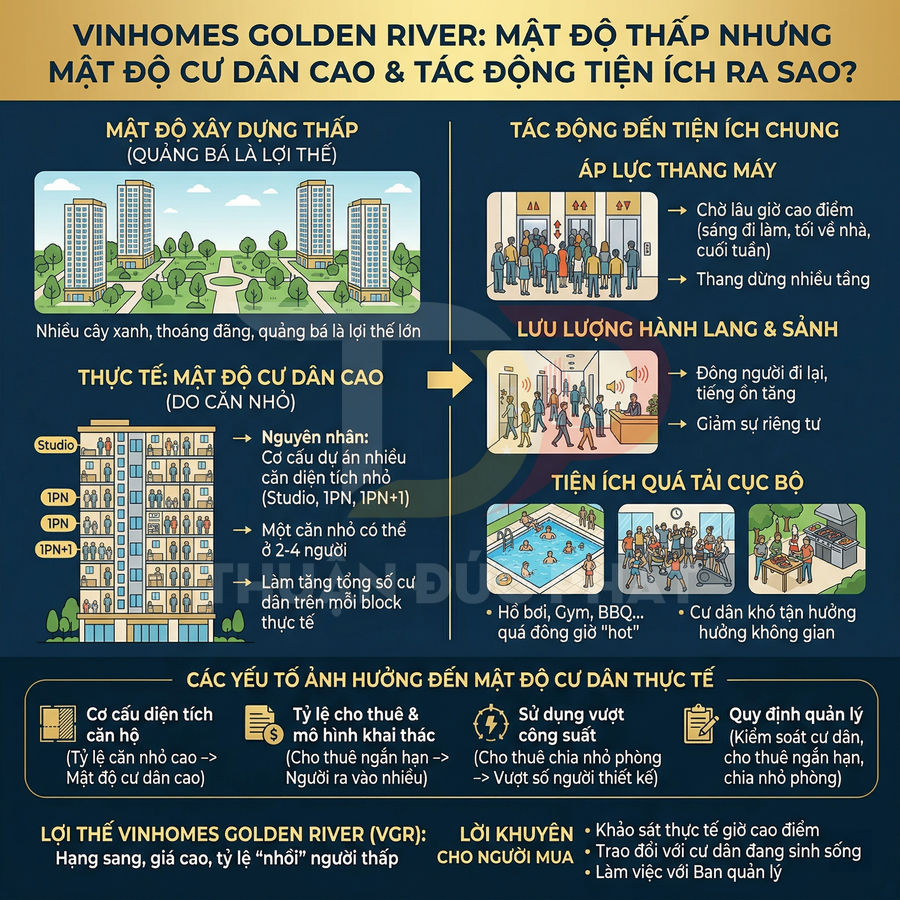 VINHOMES GOLDEN RIVER: MẬT ĐỘ THẤP NHƯNG MẬT ĐỘ CƯ DÂN CAO & TÁC ĐỘNG TIỆN ÍCH RA SAO?

MẬT ĐỘ XÂY DỰNG THẤP
(QUẢNG BÁ LÀ LỢI THẾ)

Nhiều cây xanh, thoáng đãng, quảng bá là lợi thế lớn

THỰC TẾ: MẬT ĐỘ CƯ DÂN CAO
(DO CĂN NHỎ)

Studio
1PN
1PN
1PN+1

→ Nguyên nhân: Cơ cấu dự án nhiều căn diện tích nhỏ (Studio, 1PN, 1PN+1)
→ Một căn nhỏ có thể ở 2-4 người
→ Làm tăng tổng số cư dân trên mỗi block thực tế

TÁC ĐỘNG ĐẾN TIỆN ÍCH CHUNG

ÁP LỰC THANG MÁY
→ Chờ lâu giờ cao điểm (sáng đi làm, tối về nhà, cuối tuần)
→ Thang dừng nhiều tầng

LƯU LƯỢNG HÀNH LANG & SẢNH
→ Đông người đi lại, tiếng ồn tăng
→ Giảm sự riêng tư

TIỆN ÍCH QUÁ TẢI CỤC BỘ
• Hồ bơi, Gym, BBQ... quá đông giờ "hot"
• Cư dân khó tận hưởng hưởng không gian

THUẬN ĐỨC PHÁT

CÁC YẾU TỐ ẢNH HƯỞNG ĐẾN MẬT ĐỘ CƯ DÂN THỰC TẾ

Cơ cấu diện tích căn hộ
(Tỷ lệ căn nhỏ cao -> Mật độ cư dân cao)

Tỷ lệ cho thuê & mô hình khai thác
(Cho thuê ngắn hạn -> Người ra vào nhiều)

Sử dụng vượt công suất
(Cho thuê chia nhỏ phòng -> Vượt số người thiết kế)

Quy định quản lý
(Kiểm soát cư dân, cho thuê ngắn hạn, chia nhỏ phòng)

LỢI THẾ VINHOMES GOLDEN RIVER (VGR):
Hạng sang, giá cao, tỷ lệ "nhồi" người thấp

LỜI KHUYÊN CHO NGƯỜI MUA
• Khảo sát thực tế giờ cao điểm
• Trao đổi với cư dân đang sinh sống
• Làm việc với Ban quản lý