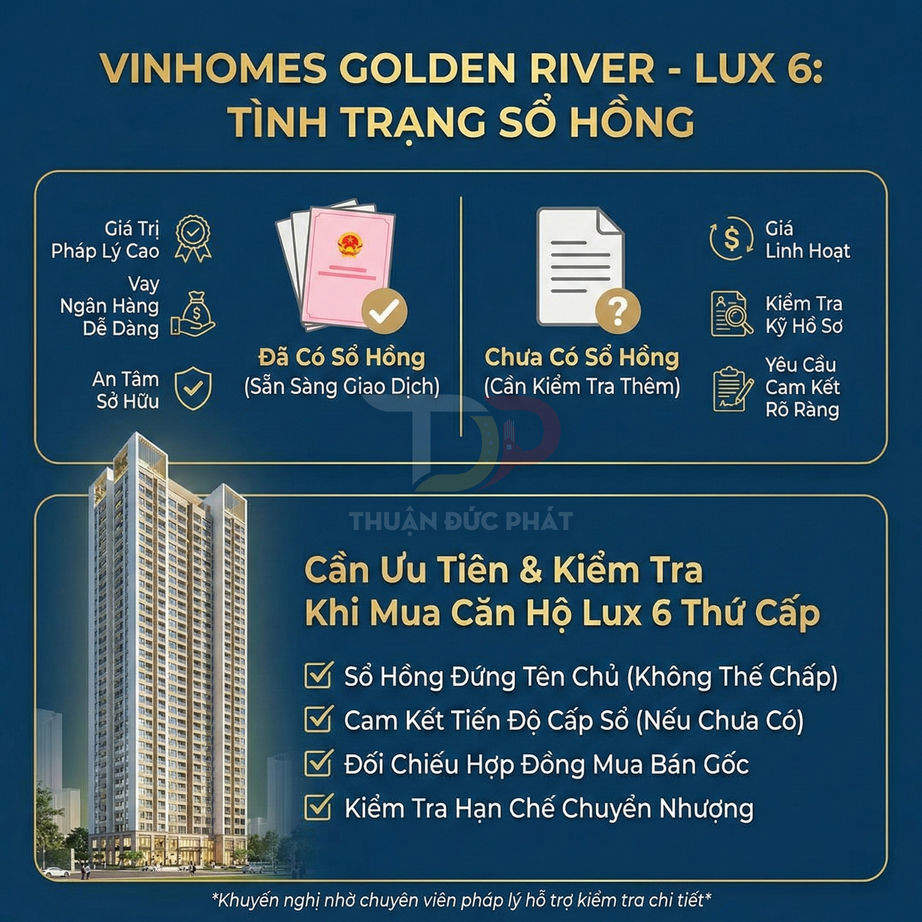 VINHOMES GOLDEN RIVER - LUX 6:
TÌNH TRẠNG SỔ HỒNG

Giá Trị Pháp Lý Cao

Vay Ngân Hàng Dễ Dàng

An Tâm Sở Hữu

Đã Có Sổ Hồng
(Sẵn Sàng Giao Dịch)

Chưa Có Sổ Hồng
(Cần Kiểm Tra Thêm)

Giá Linh Hoạt

Kiểm Tra Kỹ Hồ Sơ

Yêu Cầu Cam Kết Rõ Ràng

THUẬN ĐỨC PHÁT

Cần Ưu Tiên & Kiểm Tra
Khi Mua Căn Hộ Lux 6 Thứ Cấp

Sổ Hồng Đứng Tên Chủ (Không Thế Chấp)
Cam Kết Tiến Độ Cấp Sổ (Nếu Chưa Có)
Đối Chiếu Hợp Đồng Mua Bán Gốc
Kiểm Tra Hạn Chế Chuyển Nhượng

*Khuyến nghị nhờ chuyên viên pháp lý hỗ trợ kiểm tra chi tiết*