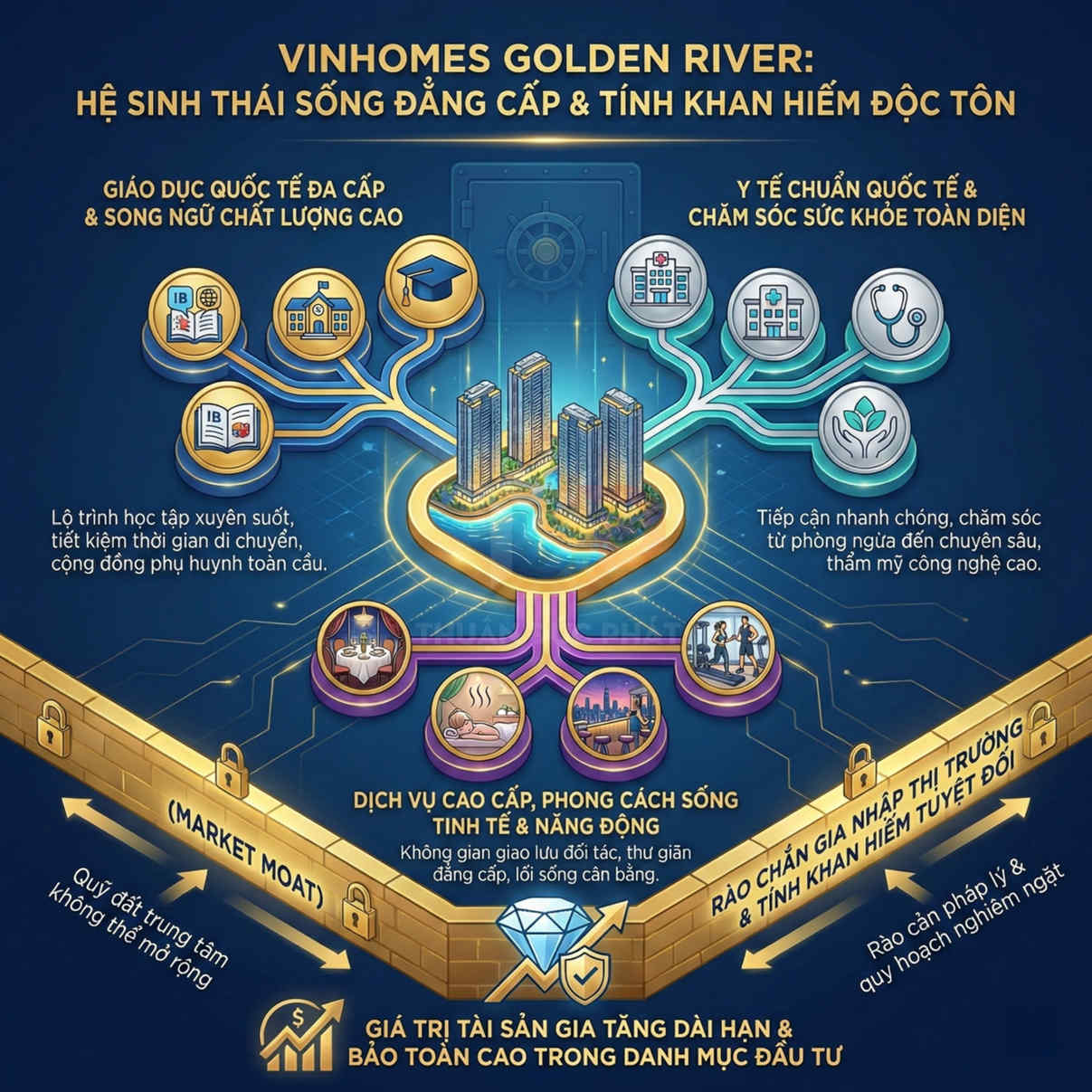 VINHOMES GOLDEN RIVER:
HỆ SINH THÁI SỐNG ĐẲNG CẤP & TÍNH KHAN HIẾM ĐỘC TÔN

GIÁO DỤC QUỐC TẾ ĐA CẤP & SONG NGỮ CHẤT LƯỢNG CAO

IB

IB

Lộ trình học tập xuyên suốt, tiết kiệm thời gian di chuyển, cộng đồng phụ huynh toàn cầu.

Y TẾ CHUẨN QUỐC TẾ & CHĂM SÓC SỨC KHỎE TOÀN DIỆN

Tiếp cận nhanh chóng, chăm sóc từ phòng ngừa đến chuyên sâu, thẩm mỹ công nghệ cao.

DỊCH VỤ CAO CẤP, PHONG CÁCH SỐNG TINH TẾ & NĂNG ĐỘNG

Không gian giao lưu đối tác, thư giãn đẳng cấp, lối sống cân bằng.

(MARKET MOAT)

Quỹ đất trung tâm không thể mở rộng

RÀO CHẮN GIA NHẬP THỊ TRƯỜNG & TÍNH KHAN HIẾM TUYỆT ĐỐI

Rào cản pháp lý & quy hoạch nghiêm ngặt

GIÁ TRỊ TÀI SẢN GIA TĂNG DÀI HẠN & BẢO TOÀN CAO TRONG DANH MỤC ĐẦU TƯ