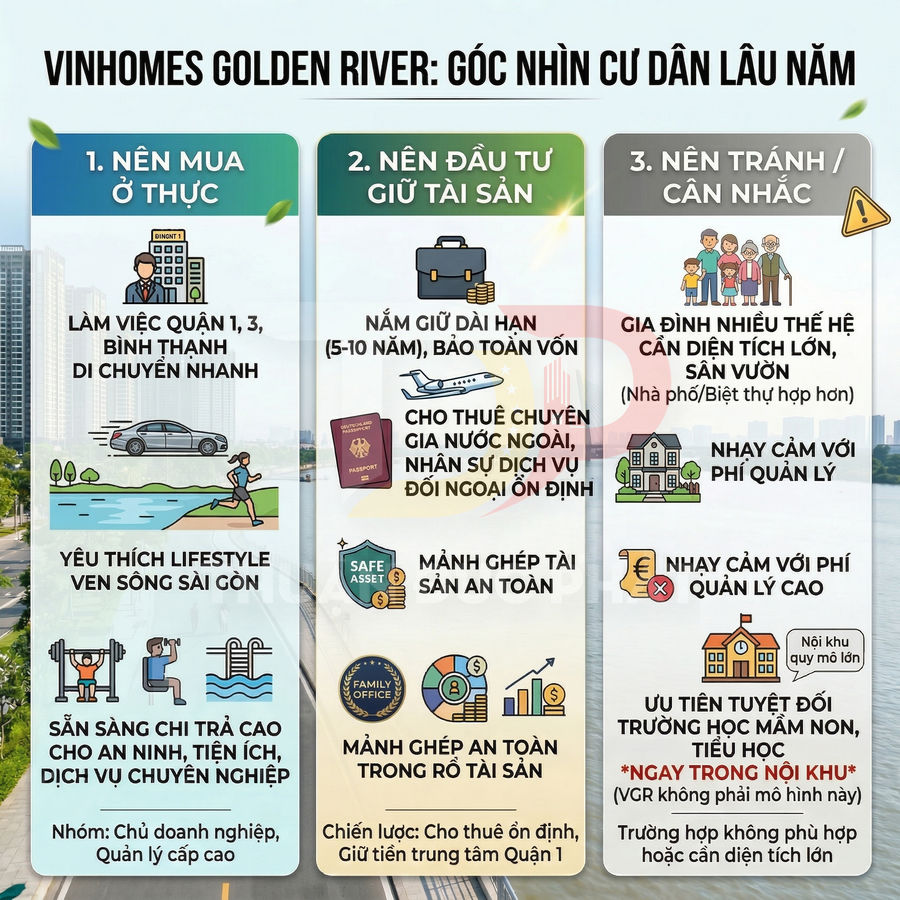 VINHOMES GOLDEN RIVER: GÓC NHÌN CƯ DÂN LÂU NĂM

1. NÊN MUA Ở THỰC

BINGNT 1

LÀM VIỆC QUẬN 1, 3, BÌNH THẠNH DI CHUYỂN NHANH

YÊU THÍCH LIFESTYLE VEN SÔNG SÀI GÒN

SẴN SÀNG CHI TRẢ CAO CHO AN NINH, TIỆN ÍCH, DỊCH VỤ CHUYÊN NGHIỆP

Nhóm: Chủ doanh nghiệp, Quản lý cấp cao

2. NÊN ĐẦU TƯ GIỮ TÀI SẢN

NẮM GIỮ DÀI HẠN (5-10 NĂM), BẢO TOÀN VỐN

PASSPORT

CHO THUÊ CHUYÊN GIA NƯỚC NGOÀI, NHÂN SỰ DỊCH VỤ ĐỐI NGOẠI ỔN ĐỊNH

SAFE ASSET

MẢNH GHÉP TÀI SẢN AN TOÀN

FAMILY OFFICE

MẢNH GHÉP AN TOÀN TRONG RỔ TÀI SẢN

Chiến lược: Cho thuê ổn định, Giữ tiền trung tâm Quận 1

3. NÊN TRÁNH / CÂN NHẮC

GIA ĐÌNH NHIỀU THẾ HỆ CẦN DIỆN TÍCH LỚN, SÂN VƯỜN
(Nhà phố/Biệt thự hợp hơn)

NHẠY CẢM VỚI PHÍ QUẢN LÝ

NHẠY CẢM VỚI PHÍ QUẢN LÝ CAO

Nội khu quy mô lớn

ƯU TIÊN TUYỆT ĐỐI TRƯỜNG HỌC MẦM NON, TIỂU HỌC
*NGAY TRONG NỘI KHU*
(VGR không phải mô hình này)

Trường hợp không phù hợp hoặc cần diện tích lớn