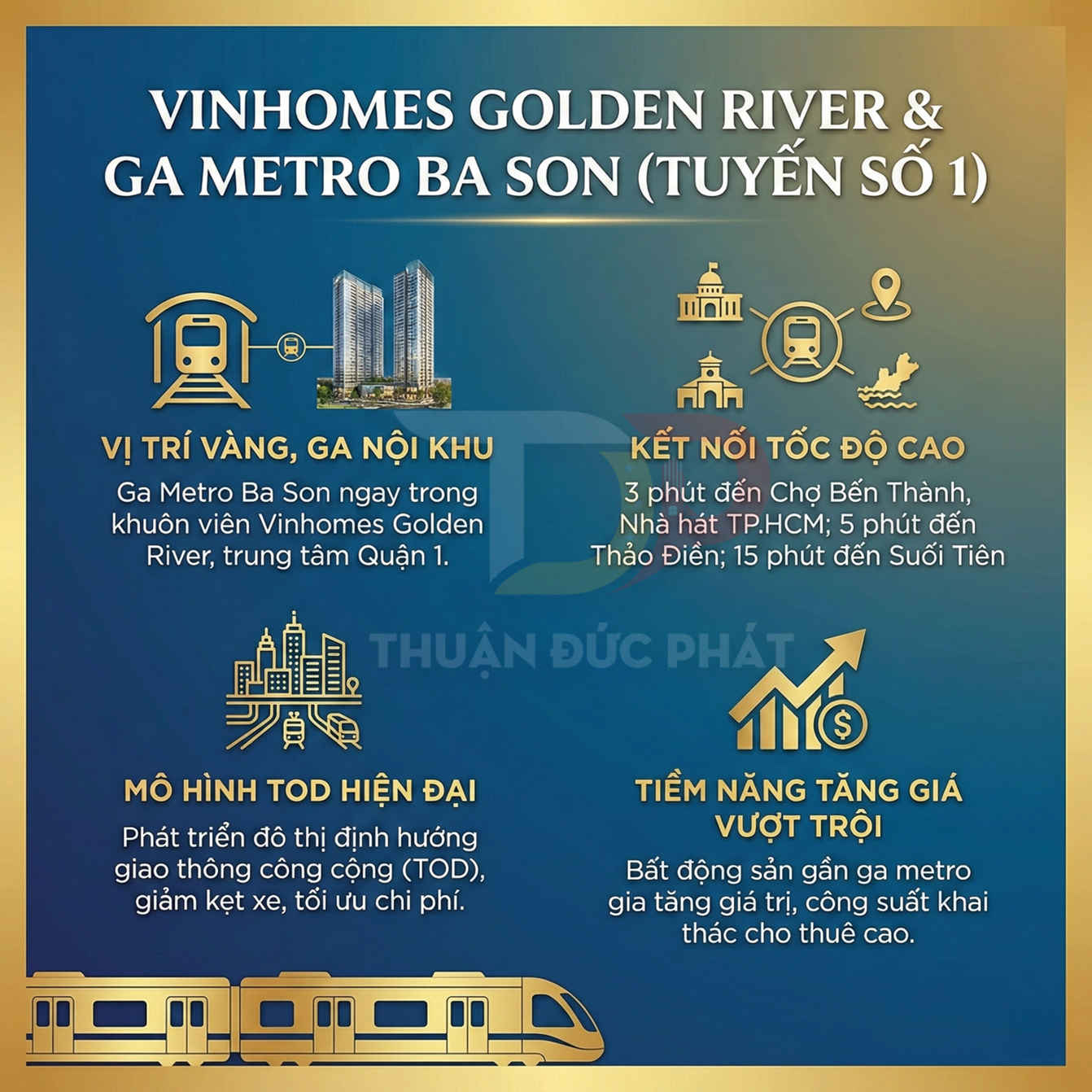 VINHOMES GOLDEN RIVER &
GA METRO BA SON (TUYẾN SỐ 1)

VỊ TRÍ VÀNG, GA NỘI KHU

Ga Metro Ba Son ngay trong khuôn viên Vinhomes Golden River, trung tâm Quận 1.

KẾT NỐI TỐC ĐỘ CAO

3 phút đến Chợ Bến Thành, Nhà hát TP.HCM; 5 phút đến Thảo Điền; 15 phút đến Suối Tiên

THUẬN ĐỨC PHÁT

MÔ HÌNH TOD HIỆN ĐẠI

Phát triển đô thị định hướng giao thông công cộng (TOD), giảm kẹt xe, tối ưu chi phí.

TIỀM NĂNG TĂNG GIÁ VƯỢT TRỘI

Bất động sản gần ga metro gia tăng giá trị, công suất khai thác cho thuê cao.