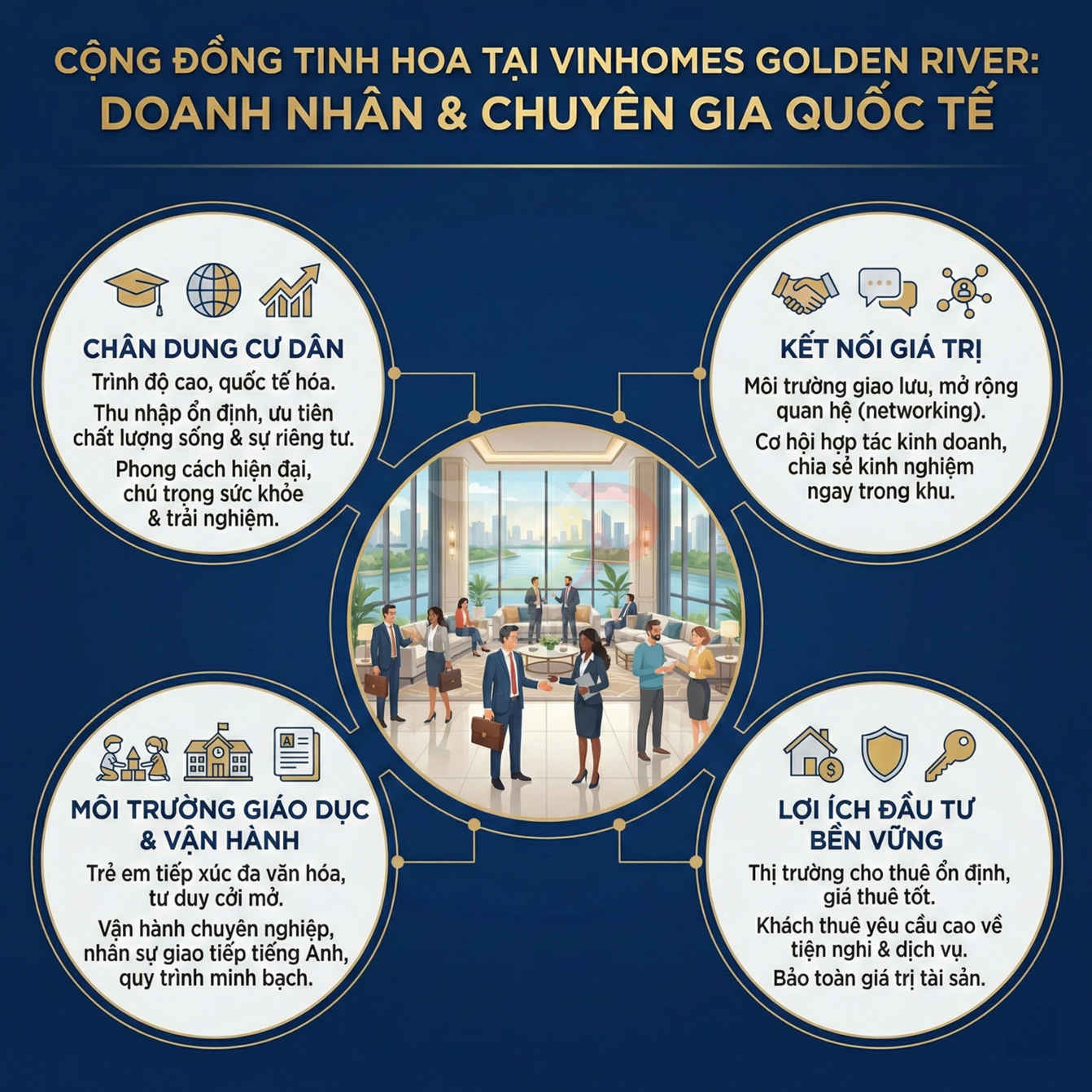 CỘNG ĐỒNG TINH HOA TẠI VINHOMES GOLDEN RIVER:
DOANH NHÂN & CHUYÊN GIA QUỐC TẾ

CHÂN DUNG CƯ DÂN

Trình độ cao, quốc tế hóa.

Thu nhập ổn định, ưu tiên chất lượng sống & sự riêng tư.

Phong cách hiện đại, chú trọng sức khỏe & trải nghiệm.

KẾT NỐI GIÁ TRỊ

Môi trường giao lưu, mở rộng quan hệ (networking).

Cơ hội hợp tác kinh doanh, chia sẻ kinh nghiệm ngay trong khu.

MÔI TRƯỜNG GIÁO DỤC & VẬN HÀNH

Trẻ em tiếp xúc đa văn hóa, tư duy cởi mở.

Vận hành chuyên nghiệp, nhân sự giao tiếp tiếng Anh, quy trình minh bạch.

LỢI ÍCH ĐẦU TƯ BỀN VỮNG

Thị trường cho thuê ổn định, giá thuê tốt.

Khách thuê yêu cầu cao về tiện nghi & dịch vụ.

Bảo toàn giá trị tài sản.