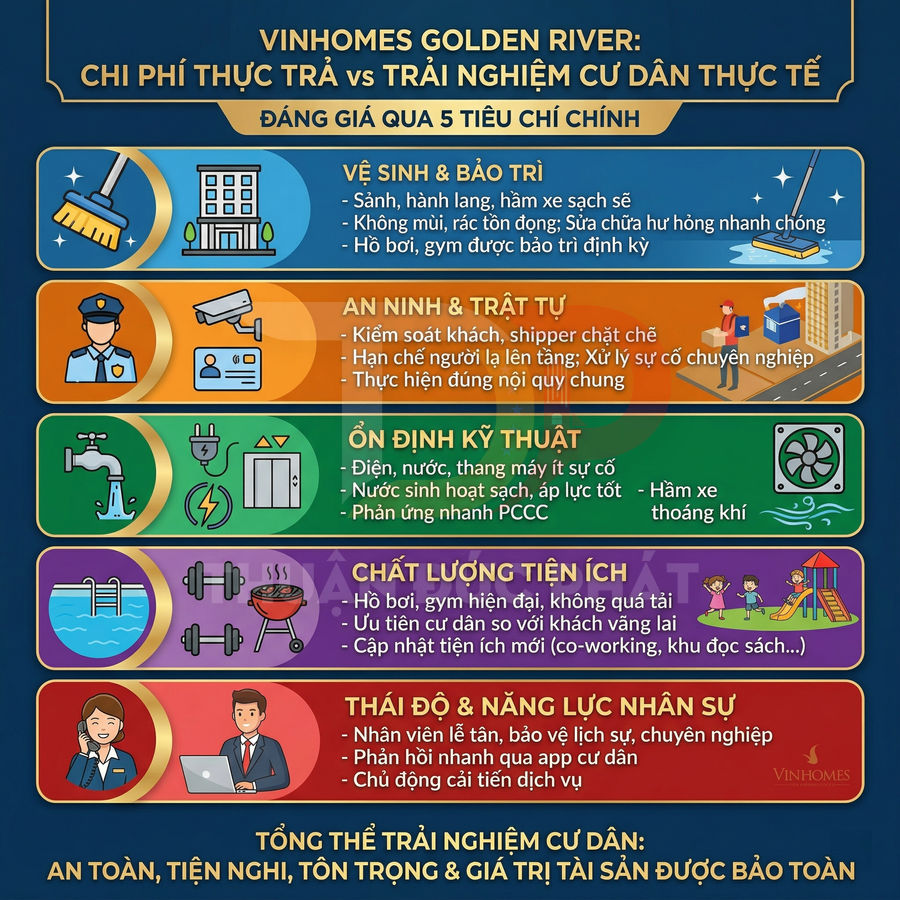 VINHOMES GOLDEN RIVER:
CHI PHÍ THỰC TRẢ vs TRẢI NGHIỆM CƯ DÂN THỰC TẾ

ĐÁNG GIÁ QUA 5 TIÊU CHÍ CHÍNH

VỆ SINH & BẢO TRÌ
- Sảnh, hành lang, hầm xe sạch sẽ
- Không mùi, rác tồn đọng; Sửa chữa hư hỏng nhanh chóng
- Hồ bơi, gym được bảo trì định kỳ

AN NINH & TRẬT TỰ
- Kiểm soát khách, shipper chặt chẽ
- Hạn chế người lạ lên tầng; Xử lý sự cố chuyên nghiệp
- Thực hiện đúng nội quy chung

ỔN ĐỊNH KỸ THUẬT
- Điện, nước, thang máy ít sự cố
- Nước sinh hoạt sạch, áp lực tốt
- Phản ứng nhanh PCCC
- Hầm xe thoáng khí

CHẤT LƯỢNG TIỆN ÍCH
- Hồ bơi, gym hiện đại, không quá tải
- Ưu tiên cư dân so với khách vãng lai
- Cập nhật tiện ích mới (co-working, khu đọc sách...)

THÁI ĐỘ & NĂNG LỰC NHÂN SỰ
- Nhân viên lễ tân, bảo vệ lịch sự, chuyên nghiệp
- Phản hồi nhanh qua app cư dân
- Chủ động cải tiến dịch vụ

VINHOMES

TỔNG THỂ TRẢI NGHIỆM CƯ DÂN:
AN TOÀN, TIỆN NGHI, TÔN TRỌNG & GIÁ TRỊ TÀI SẢN ĐƯỢC BẢO TOÀN