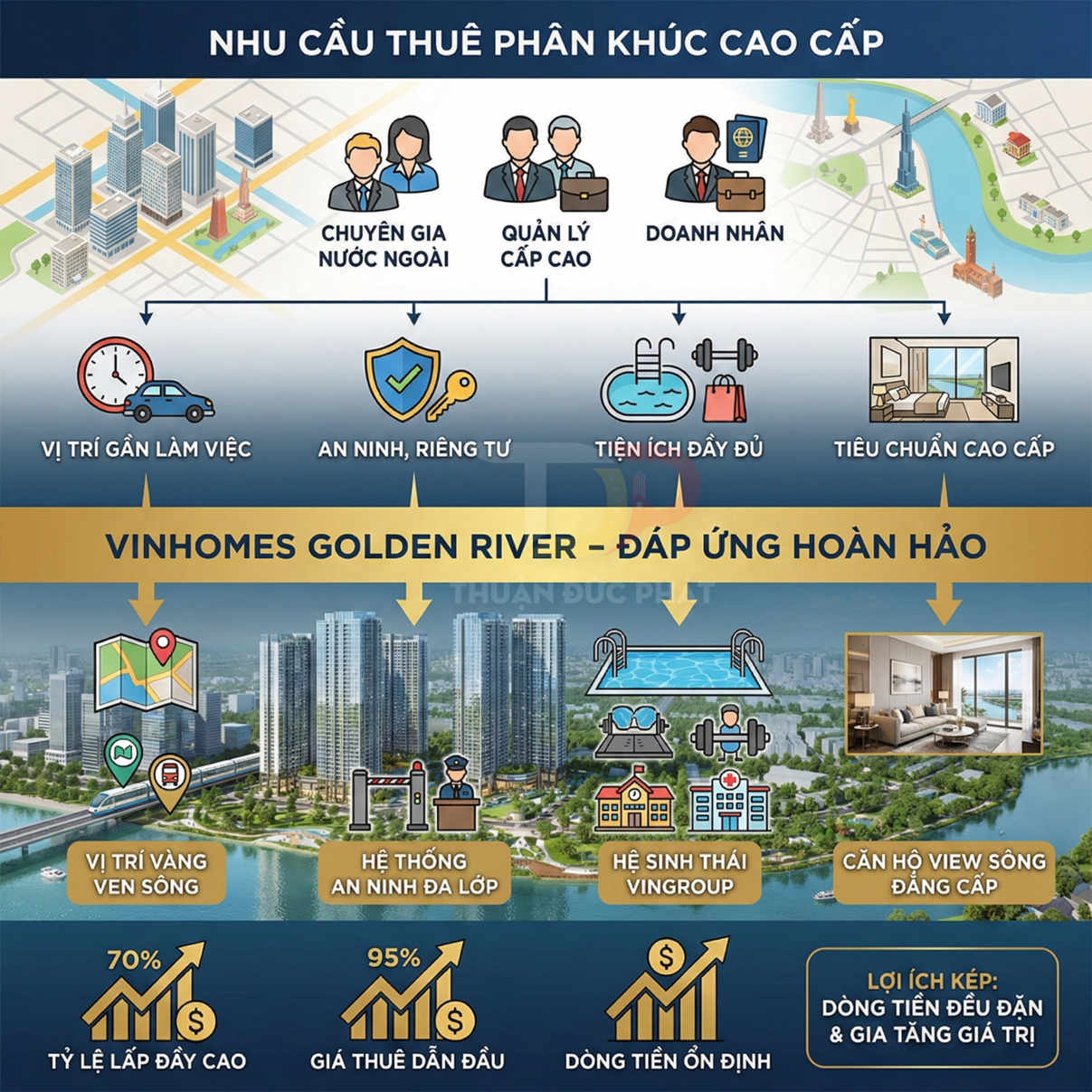 NHU CẦU THUÊ PHÂN KHÚC CAO CẤP

CHUYÊN GIA NƯỚC NGOÀI

QUẢN LÝ CẤP CAO

DOANH NHÂN

VỊ TRÍ GẦN LÀM VIỆC

AN NINH, RIÊNG TƯ

TIỆN ÍCH ĐẦY ĐỦ

TIÊU CHUẨN CAO CẤP

VINHOMES GOLDEN RIVER – ĐÁP ỨNG HOÀN HẢO

THUẬN ĐỨC PHÁT

VỊ TRÍ VÀNG VEN SÔNG

HỆ THỐNG AN NINH ĐA LỚP

HỆ SINH THÁI VINGROUP

CĂN HỘ VIEW SÔNG ĐẲNG CẤP

70%

TỶ LỆ LẤP ĐẦY CAO

95%

GIÁ THUÊ DẪN ĐẦU

DÒNG TIỀN ỔN ĐỊNH

LỢI ÍCH KÉP: DÒNG TIỀN ĐỀU ĐẶN & GIA TĂNG GIÁ TRỊ