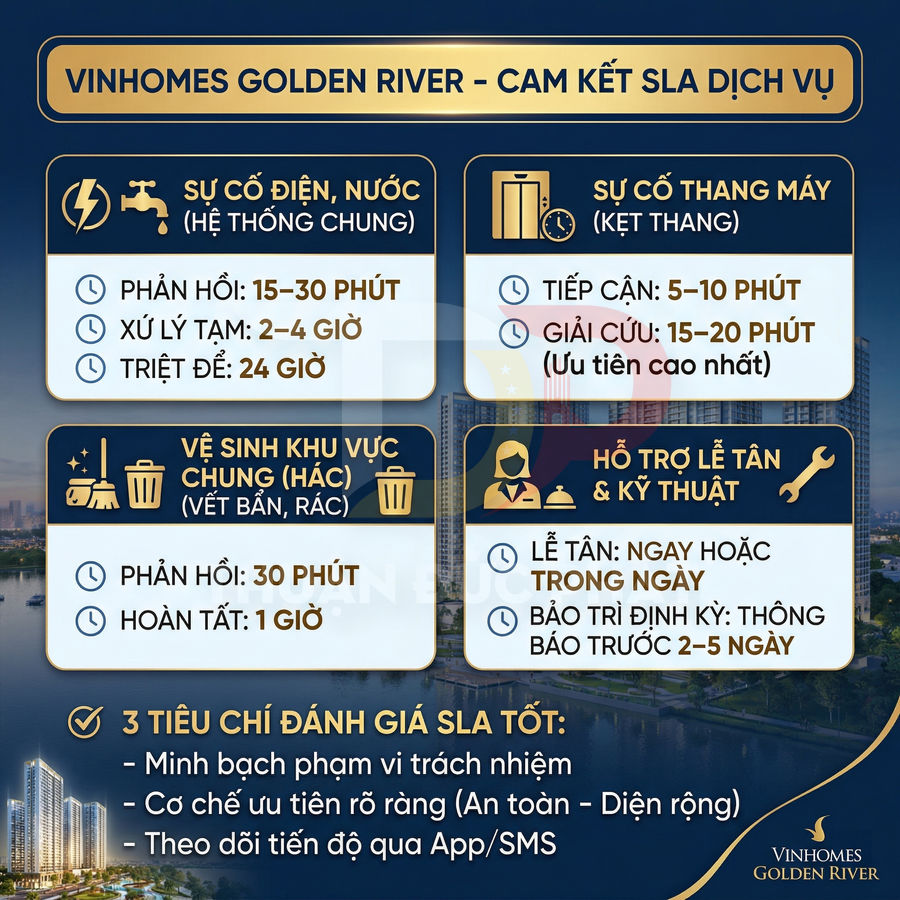 VINHOMES GOLDEN RIVER - CAM KẾT SLA DỊCH VỤ

SỰ CỐ ĐIỆN, NƯỚC
(HỆ THỐNG CHUNG)

PHẢN HỒI: 15–30 PHÚT
XỬ LÝ TẠM: 2–4 GIỜ
TRIỆT ĐỂ: 24 GIỜ

SỰ CỐ THANG MÁY
(KẸT THANG)

TIẾP CẬN: 5–10 PHÚT
GIẢI CỨU: 15–20 PHÚT
(Ưu tiên cao nhất)

VỆ SINH KHU VỰC CHUNG (HÁC)
(VẾT BẨN, RÁC)

PHẢN HỒI: 30 PHÚT
HOÀN TẤT: 1 GIỜ

HỖ TRỢ LỄ TÂN & KỸ THUẬT

LỄ TÂN: NGAY HOẶC TRONG NGÀY
BẢO TRÌ ĐỊNH KỲ: THÔNG BÁO TRƯỚC 2–5 NGÀY

3 TIÊU CHÍ ĐÁNH GIÁ SLA TỐT:
- Minh bạch phạm vi trách nhiệm
- Cơ chế ưu tiên rõ ràng (An toàn - Diện rộng)
- Theo dõi tiến độ qua App/SMS

VINHOMES
GOLDEN RIVER