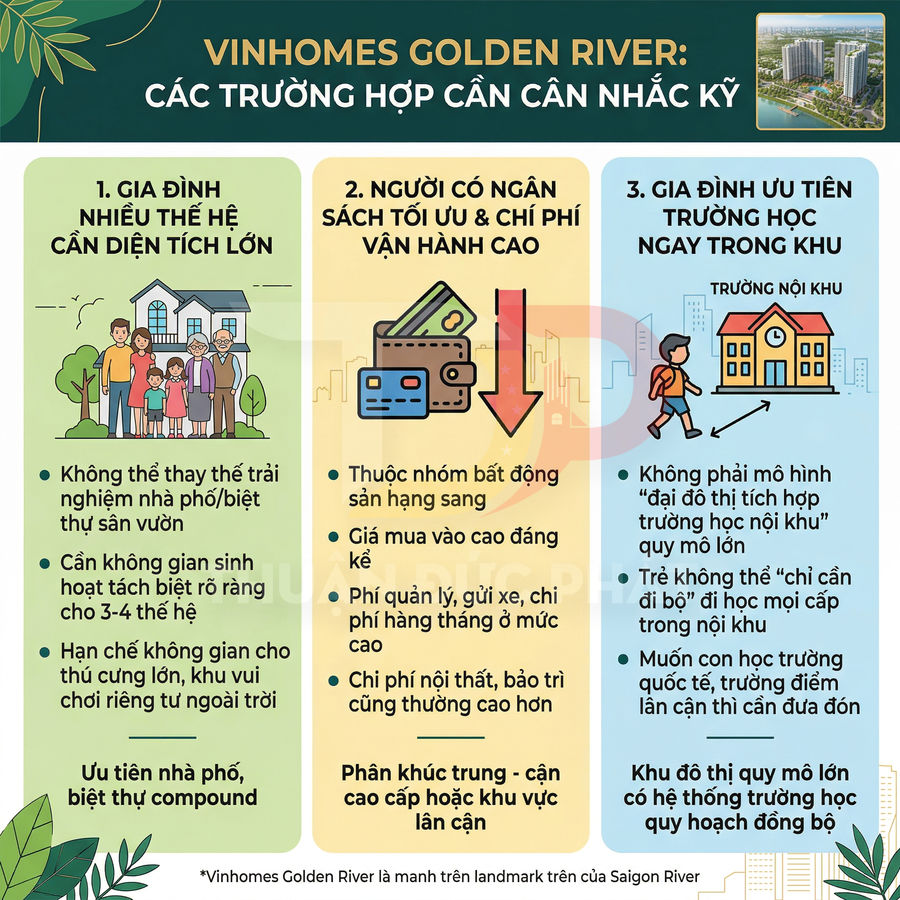 VINHOMES GOLDEN RIVER:
CÁC TRƯỜNG HỢP CẦN CÂN NHẮC KỸ

1. GIA ĐÌNH NHIỀU THẾ HỆ CẦN DIỆN TÍCH LỚN

- Không thể thay thế trải nghiệm nhà phố/biệt thự sân vườn
- Cần không gian sinh hoạt tách biệt rõ ràng cho 3-4 thế hệ
- Hạn chế không gian cho thú cưng lớn, khu vui chơi riêng tư ngoài trời

Ưu tiên nhà phố, biệt thự compound

2. NGƯỜI CÓ NGÂN SÁCH TỐI ƯU & CHÍ PHÍ VẬN HÀNH CAO

- Thuộc nhóm bất động sản hạng sang
- Giá mua vào cao đáng kể
- Phí quản lý, gửi xe, chi phí hàng tháng ở mức cao
- Chi phí nội thất, bảo trì cũng thường cao hơn

Phân khúc trung - cận cao cấp hoặc khu vực lân cận

3. GIA ĐÌNH ƯU TIÊN TRƯỜNG HỌC NGAY TRONG KHU

TRƯỜNG NỘI KHU

- Không phải mô hình "đại đô thị tích hợp trường học nội khu" quy mô lớn
- Trẻ không thể "chỉ cần đi bộ" đi học mọi cấp trong nội khu
- Muốn con học trường quốc tế, trường điểm lân cận thì cần đưa đón

Khu đô thị quy mô lớn có hệ thống trường học quy hoạch đồng bộ

THUẬN ĐỨC PHÁT

*Vinhomes Golden River là manh trên landmark trên của Saigon River