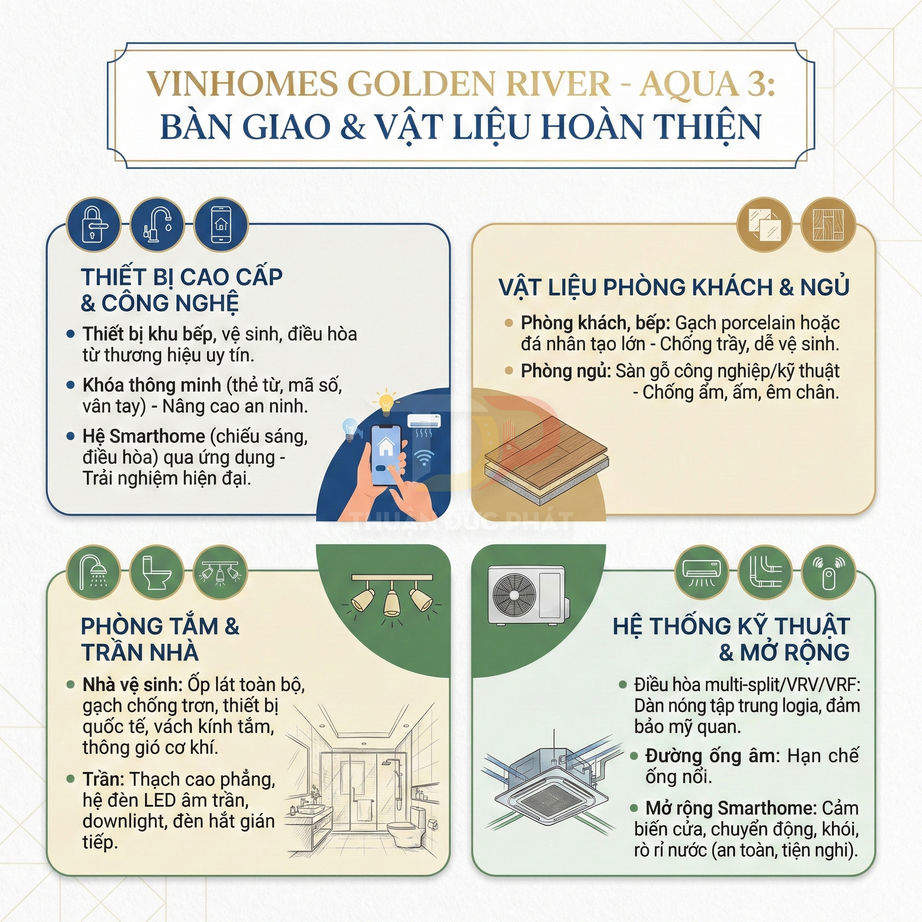 VINHOMES GOLDEN RIVER - AQUA 3:
BÀN GIAO & VẬT LIỆU HOÀN THIỆN

THIẾT BỊ CAO CẤP & CÔNG NGHỆ

• Thiết bị khu bếp, vệ sinh, điều hòa từ thương hiệu uy tín.
• Khóa thông minh (thẻ từ, mã số, vân tay) - Nâng cao an ninh.
• Hệ Smarthome (chiếu sáng, điều hòa) qua ứng dụng - Trải nghiệm hiện đại.

VẬT LIỆU PHÒNG KHÁCH & NGỦ

• Phòng khách, bếp: Gạch porcelain hoặc đá nhân tạo lớn - Chống trầy, dễ vệ sinh.
• Phòng ngủ: Sàn gỗ công nghiệp/kỹ thuật - Chống ẩm, ấm, êm chân.

THUẬN ĐỨC PHÁT

PHÒNG TẮM & TRẦN NHÀ

• Nhà vệ sinh: Ốp lát toàn bộ, gạch chống trơn, thiết bị quốc tế, vách kính tắm, thông gió cơ khí.
• Trần: Thạch cao phẳng, hệ đèn LED âm trần, downlight, đèn hắt gián tiếp.

HỆ THỐNG KỸ THUẬT & MỞ RỘNG

• Điều hòa multi-split/VRV/VRF: Dàn nóng tập trung logia, đảm bảo mỹ quan.
• Đường ống âm: Hạn chế ống nổi.
• Mở rộng Smarthome: Cảm biến cửa, chuyển động, khói, rò rỉ nước (an toàn, tiện nghi).