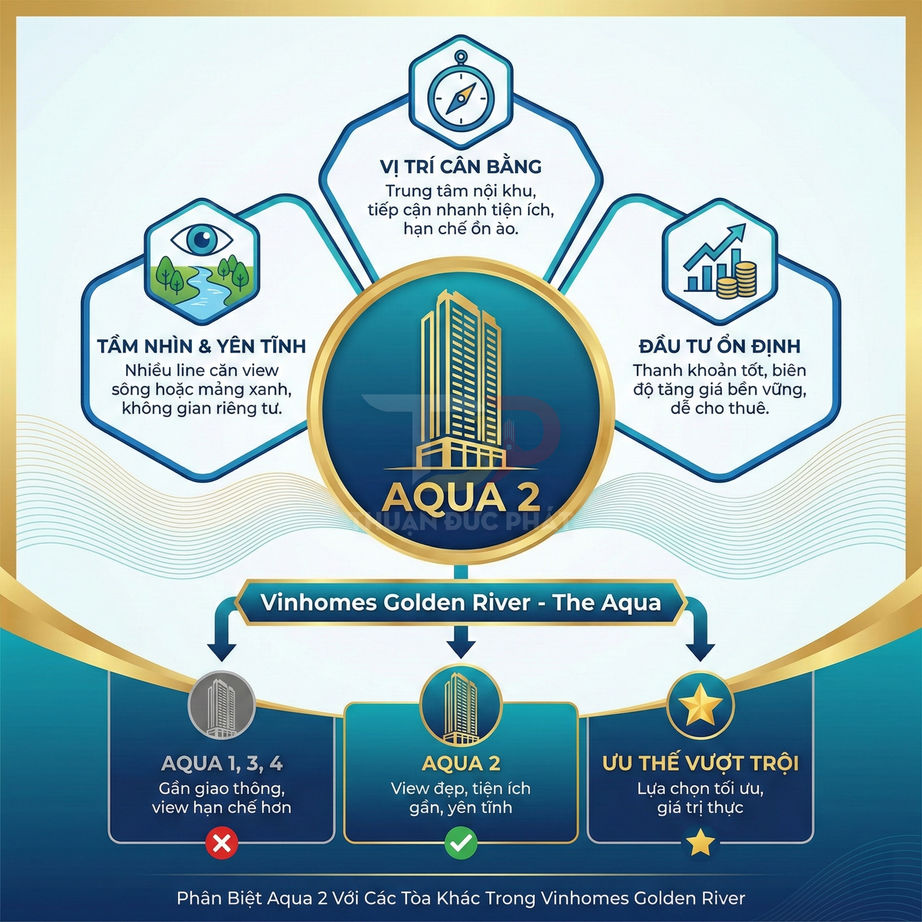 VỊ TRÍ CÂN BẰNG
Trung tâm nội khu, tiếp cận nhanh tiện ích, hạn chế ồn ào.

TẦM NHÌN & YÊN TĨNH
Nhiều line căn view sông hoặc mảng xanh, không gian riêng tư.

ĐẦU TƯ ỔN ĐỊNH
Thanh khoản tốt, biên độ tăng giá bền vững, dễ cho thuê.

AQUA 2

THUẬN ĐỨC PHÁT

Vinhomes Golden River - The Aqua

AQUA 1, 3, 4
Gần giao thông, view hạn chế hơn

AQUA 2
View đẹp, tiện ích gần, yên tĩnh

ƯU THẾ VƯỢT TRỘI
Lựa chọn tối ưu, giá trị thực

Phân Biệt Aqua 2 Với Các Tòa Khác Trong Vinhomes Golden River