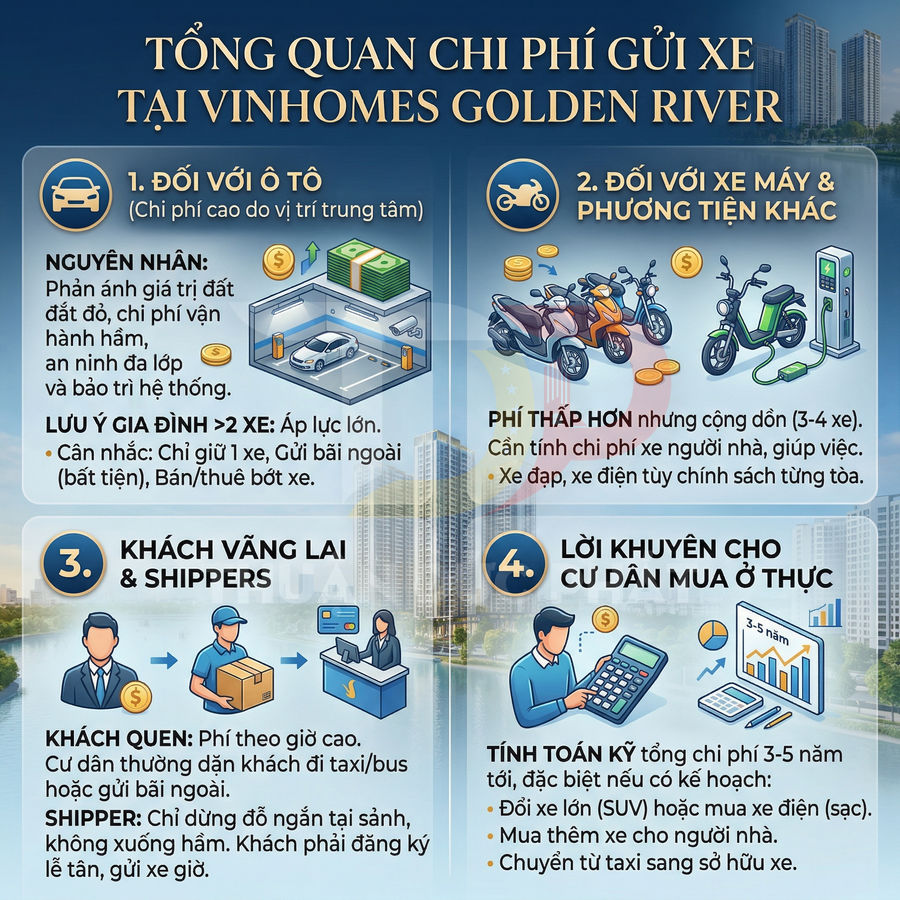 TỔNG QUAN CHI PHÍ GỬI XE TẠI VINHOMES GOLDEN RIVER

1. ĐỐI VỚI Ô TÔ
(Chi phí cao do vị trí trung tâm)

NGUYÊN NHÂN: Phản ánh giá trị đất đắt đỏ, chi phí vận hành hầm, an ninh đa lớp và bảo trì hệ thống.

LƯU Ý GIA ĐÌNH >2 XE: Áp lực lớn.
• Cân nhắc: Chỉ giữ 1 xe, Gửi bãi ngoài (bất tiện), Bán/thuê bớt xe.

2. ĐỐI VỚI XE MÁY & PHƯƠNG TIỆN KHÁC

PHÍ THẤP HƠN nhưng cộng dồn (3-4 xe). Cần tính chi phí xe người nhà, giúp việc.
• Xe đạp, xe điện tùy chính sách từng tòa.

3. KHÁCH VÃNG LAI & SHIPPERS

KHÁCH QUEN: Phí theo giờ cao. Cư dân thường dặn khách đi taxi/bus hoặc gửi bãi ngoài.

SHIPPER: Chỉ dừng đỗ ngắn tại sảnh, không xuống hầm. Khách phải đăng ký lễ tân, gửi xe giờ.

4. LỜI KHUYÊN CHO CƯ DÂN MUA Ở THỰC

3-5 năm

TÍNH TOÁN KỸ tổng chi phí 3-5 năm tới, đặc biệt nếu có kế hoạch:
• Đổi xe lớn (SUV) hoặc mua xe điện (sạc).
• Mua thêm xe cho người nhà.
• Chuyển từ taxi sang sở hữu xe.