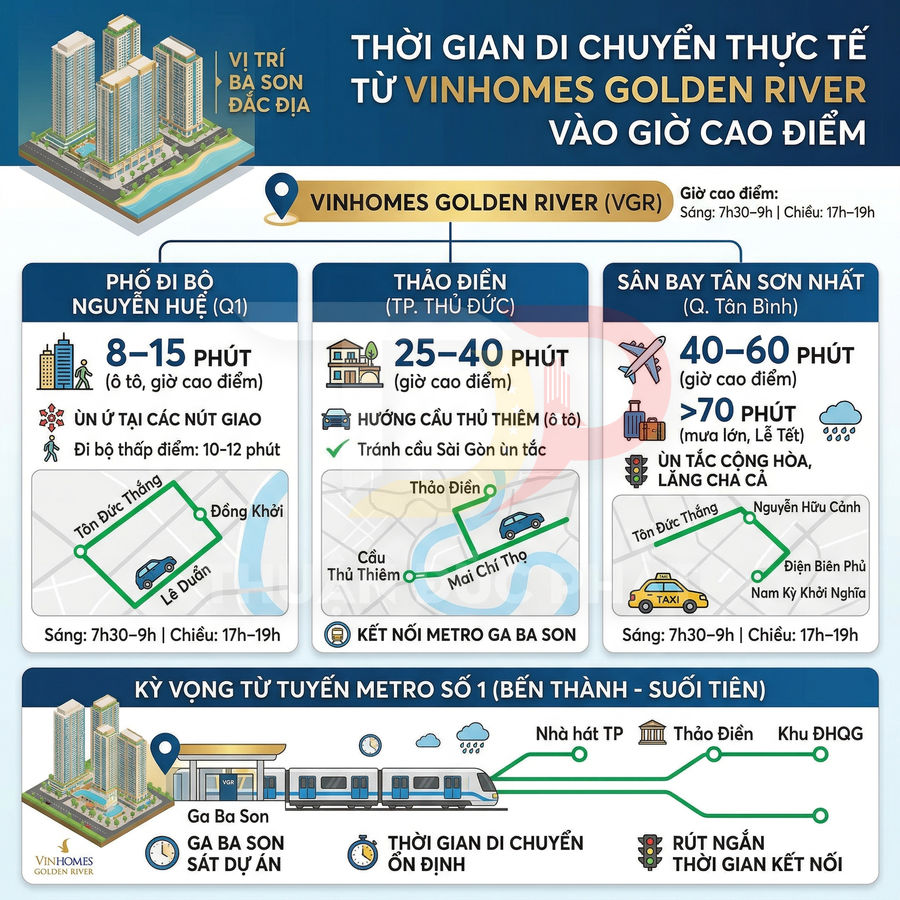 VỊ TRÍ BA SON ĐẮC ĐỊA

THỜI GIAN DI CHUYỂN THỰC TẾ TỪ VINHOMES GOLDEN RIVER VÀO GIỜ CAO ĐIỂM

VINHOMES GOLDEN RIVER (VGR)

Giờ cao điểm:
Sáng: 7h30–9h | Chiều: 17h–19h

PHỐ ĐI BỘ NGUYỄN HUỆ (Q1)

8–15 PHÚT
(ô tô, giờ cao điểm)

ÙN Ứ TẠI CÁC NÚT GIAO

Đi bộ thấp điểm: 10-12 phút

Tôn Đức Thắng
Đồng Khởi
Lê Duẩn

Sáng: 7h30–9h | Chiều: 17h–19h

THẢO ĐIỀN (TP. THỦ ĐỨC)

25–40 PHÚT
(giờ cao điểm)

HƯỚNG CẦU THỦ THIÊM (ô tô)

Tránh cầu Sài Gòn ùn tắc

Thảo Điền
Cầu Thủ Thiêm
Mai Chí Thọ

KẾT NỐI METRO GA BA SON

SÂN BAY TÂN SƠN NHẤT (Q. Tân Bình)

40–60 PHÚT
(giờ cao điểm)

>70 PHÚT
(mưa lớn, Lễ Tết)

ÙN TẮC CỘNG HÒA, LĂNG CHA CẢ

Tôn Đức Thắng
Nguyễn Hữu Cảnh
Điện Biên Phủ
Nam Kỳ Khởi Nghĩa
TAXI

Sáng: 7h30–9h | Chiều: 17h–19h

KỲ VỌNG TỪ TUYẾN METRO SỐ 1 (BẾN THÀNH - SUỐI TIÊN)

VGR
Ga Ba Son
Nhà hát TP
Thảo Điền
Khu ĐHQG

VINHOMES GOLDEN RIVER

GA BA SON SÁT DỰ ÁN

THỜI GIAN DI CHUYỂN ỔN ĐỊNH

RÚT NGẮN THỜI GIAN KẾT NỐI