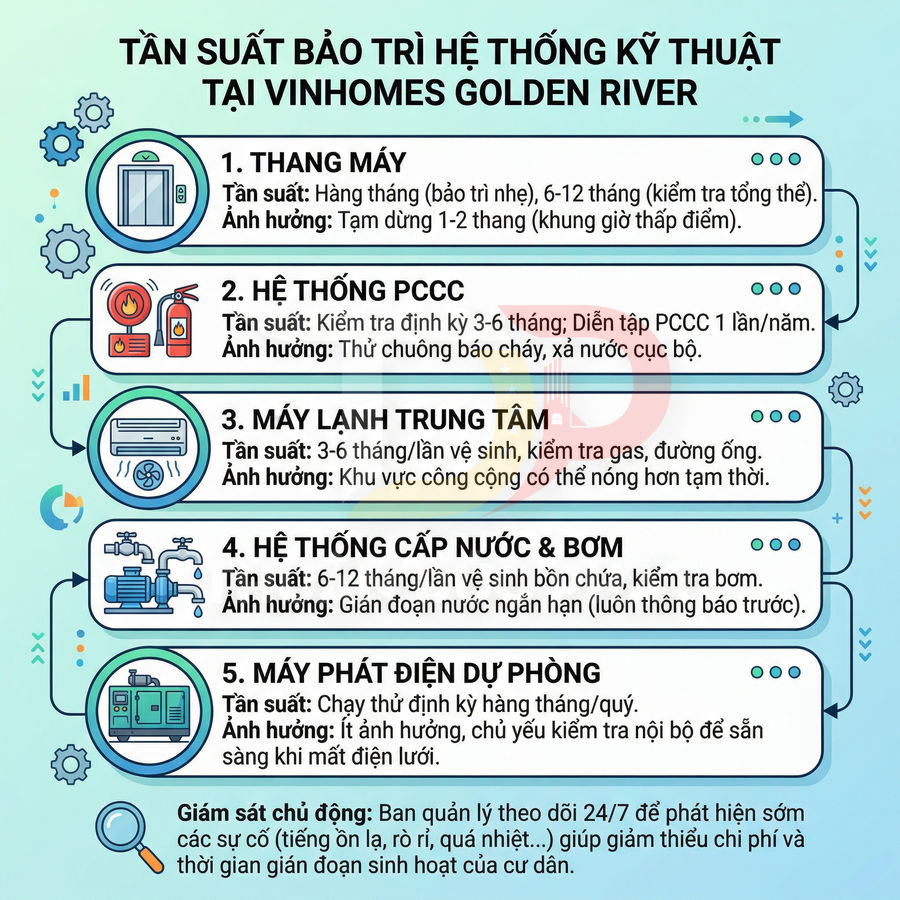 TẦN SUẤT BẢO TRÌ HỆ THỐNG KỸ THUẬT TẠI VINHOMES GOLDEN RIVER

1. THANG MÁY
Tần suất: Hàng tháng (bảo trì nhẹ), 6-12 tháng (kiểm tra tổng thể).
Ảnh hưởng: Tạm dừng 1-2 thang (khung giờ thấp điểm).

2. HỆ THỐNG PCCC
Tần suất: Kiểm tra định kỳ 3-6 tháng; Diễn tập PCCC 1 lần/năm.
Ảnh hưởng: Thử chuông báo cháy, xả nước cục bộ.

3. MÁY LẠNH TRUNG TÂM
Tần suất: 3-6 tháng/lần vệ sinh, kiểm tra gas, đường ống.
Ảnh hưởng: Khu vực công cộng có thể nóng hơn tạm thời.

4. HỆ THỐNG CẤP NƯỚC & BƠM
Tần suất: 6-12 tháng/lần vệ sinh bồn chứa, kiểm tra bơm.
Ảnh hưởng: Gián đoạn nước ngắn hạn (luôn thông báo trước).

5. MÁY PHÁT ĐIỆN DỰ PHÒNG
Tần suất: Chạy thử định kỳ hàng tháng/quý.
Ảnh hưởng: Ít ảnh hưởng, chủ yếu kiểm tra nội bộ để sẵn sàng khi mất điện lưới.

Giám sát chủ động: Ban quản lý theo dõi 24/7 để phát hiện sớm các sự cố (tiếng ồn lạ, rò rỉ, quá nhiệt...) giúp giảm thiểu chi phí và thời gian gián đoạn sinh hoạt của cư dân.