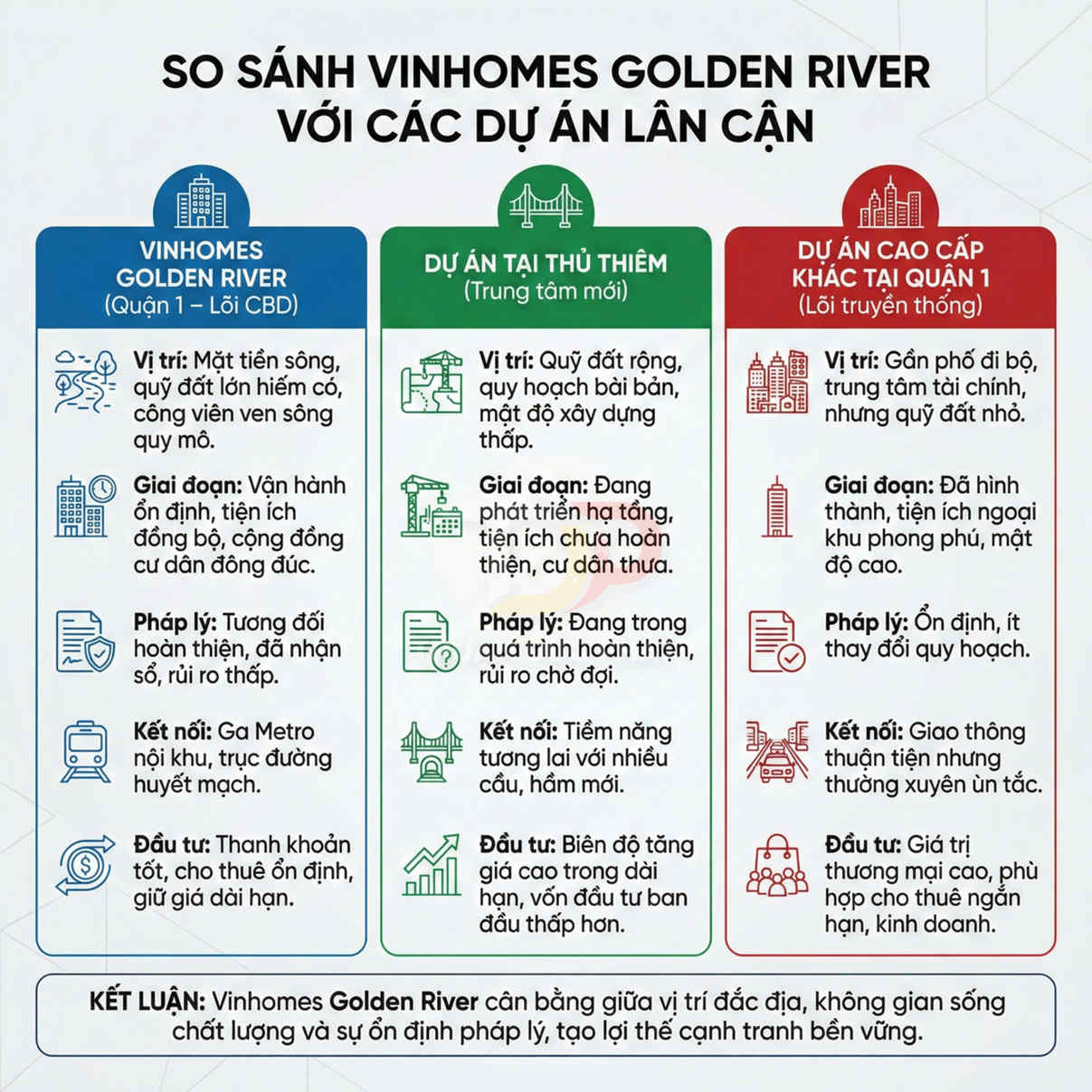 SO SÁNH VINHOMES GOLDEN RIVER VỚI CÁC DỰ ÁN LÂN CẬN

VINHOMES GOLDEN RIVER
(Quận 1 – Lõi CBD)

Vị trí: Mặt tiền sông, quỹ đất lớn hiếm có, công viên ven sông quy mô.

Giai đoạn: Vận hành ổn định, tiện ích đồng bộ, cộng đồng cư dân đông đúc.

Pháp lý: Tương đối hoàn thiện, đã nhận sổ, rủi ro thấp.

Kết nối: Ga Metro nội khu, trục đường huyết mạch.

Đầu tư: Thanh khoản tốt, cho thuê ổn định, giữ giá dài hạn.

DỰ ÁN TẠI THỦ THIÊM
(Trung tâm mới)

Vị trí: Quỹ đất rộng, quy hoạch bài bản, mật độ xây dựng thấp.

Giai đoạn: Đang phát triển hạ tầng, tiện ích chưa hoàn thiện, cư dân thưa.

Pháp lý: Đang trong quá trình hoàn thiện, rủi ro chờ đợi.

Kết nối: Tiềm năng tương lai với nhiều cầu, hầm mới.

Đầu tư: Biên độ tăng giá cao trong dài hạn, vốn đầu tư ban đầu thấp hơn.

DỰ ÁN CAO CẤP KHÁC TẠI QUẬN 1
(Lõi truyền thống)

Vị trí: Gần phố đi bộ, trung tâm tài chính, nhưng quỹ đất nhỏ.

Giai đoạn: Đã hình thành, tiện ích ngoại khu phong phú, mật độ cao.

Pháp lý: Ổn định, ít thay đổi quy hoạch.

Kết nối: Giao thông thuận tiện nhưng thường xuyên ùn tắc.

Đầu tư: Giá trị thương mại cao, phù hợp cho thuê ngắn hạn, kinh doanh.

KẾT LUẬN: Vinhomes Golden River cân bằng giữa vị trí đắc địa, không gian sống chất lượng và sự ổn định pháp lý, tạo lợi thế cạnh tranh bền vững.