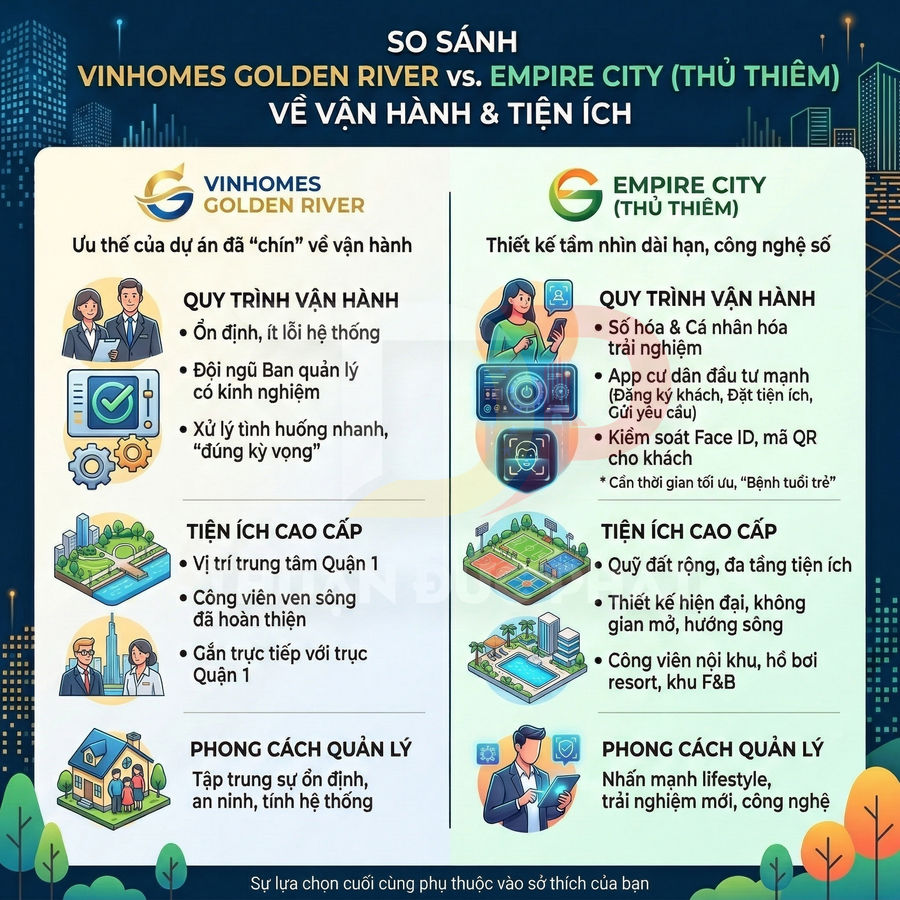 SO SÁNH
VINHOMES GOLDEN RIVER vs. EMPIRE CITY (THỦ THIÊM)
VỀ VẬN HÀNH & TIỆN ÍCH

VINHOMES GOLDEN RIVER

Ưu thế của dự án đã "chín" về vận hành

QUY TRÌNH VẬN HÀNH
• Ổn định, ít lỗi hệ thống
• Đội ngũ Ban quản lý có kinh nghiệm
• Xử lý tình huống nhanh, "đúng kỳ vọng"

TIỆN ÍCH CAO CẤP
• Vị trí trung tâm Quận 1
• Công viên ven sông đã hoàn thiện
• Gắn trực tiếp với trục Quận 1

PHONG CÁCH QUẢN LÝ
Tập trung sự ổn định, an ninh, tính hệ thống

EMPIRE CITY (THỦ THIÊM)

Thiết kế tầm nhìn dài hạn, công nghệ số

QUY TRÌNH VẬN HÀNH
• Số hóa & Cá nhân hóa trải nghiệm
• App cư dân đầu tư mạnh (Đăng ký khách, Đặt tiện ích, Gửi yêu cầu)
• Kiểm soát Face ID, mã QR cho khách
* Cần thời gian tối ưu, "Bệnh tuổi trẻ"

TIỆN ÍCH CAO CẤP
• Quỹ đất rộng, đa tầng tiện ích
• Thiết kế hiện đại, không gian mở, hướng sông
• Công viên nội khu, hồ bơi resort, khu F&B

PHONG CÁCH QUẢN LÝ
Nhấn mạnh lifestyle, trải nghiệm mới, công nghệ

Sự lựa chọn cuối cùng phụ thuộc vào sở thích của bạn