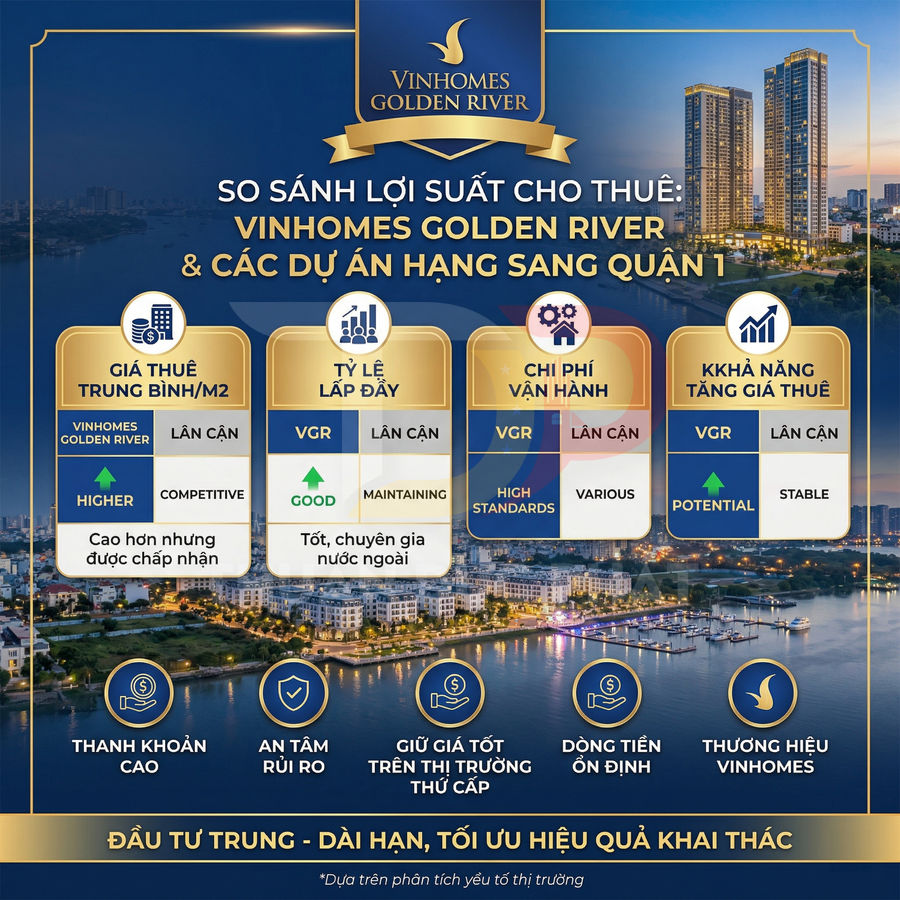 VINHOMES GOLDEN RIVER

SO SÁNH LỢI SUẤT CHO THUÊ:
VINHOMES GOLDEN RIVER
& CÁC DỰ ÁN HẠNG SANG QUẬN 1

GIÁ THUÊ TRUNG BÌNH/M2

| VINHOMES GOLDEN RIVER | LÂN CẬN |
|---|---|
| HIGHER | COMPETITIVE |

Cao hơn nhưng được chấp nhận

TỶ LỆ LẤP ĐẦY

| VGR | LÂN CẬN |
|---|---|
| GOOD | MAINTAINING |

Tốt, chuyên gia nước ngoài

CHI PHÍ VẬN HÀNH

| VGR | LÂN CẬN |
|---|---|
| HIGH STANDARDS | VARIOUS |

KKHẢ NĂNG TĂNG GIÁ THUÊ

| VGR | LÂN CẬN |
|---|---|
| POTENTIAL | STABLE |

THANH KHOẢN CAO

AN TÂM RỦI RO

GIỮ GIÁ TỐT TRÊN THỊ TRƯỜNG THỨ CẤP

DÒNG TIỀN ỔN ĐỊNH

THƯƠNG HIỆU VINHOMES

ĐẦU TƯ TRUNG - DÀI HẠN, TỐI ƯU HIỆU QUẢ KHAI THÁC

*Dựa trên phân tích yếu tố thị trường