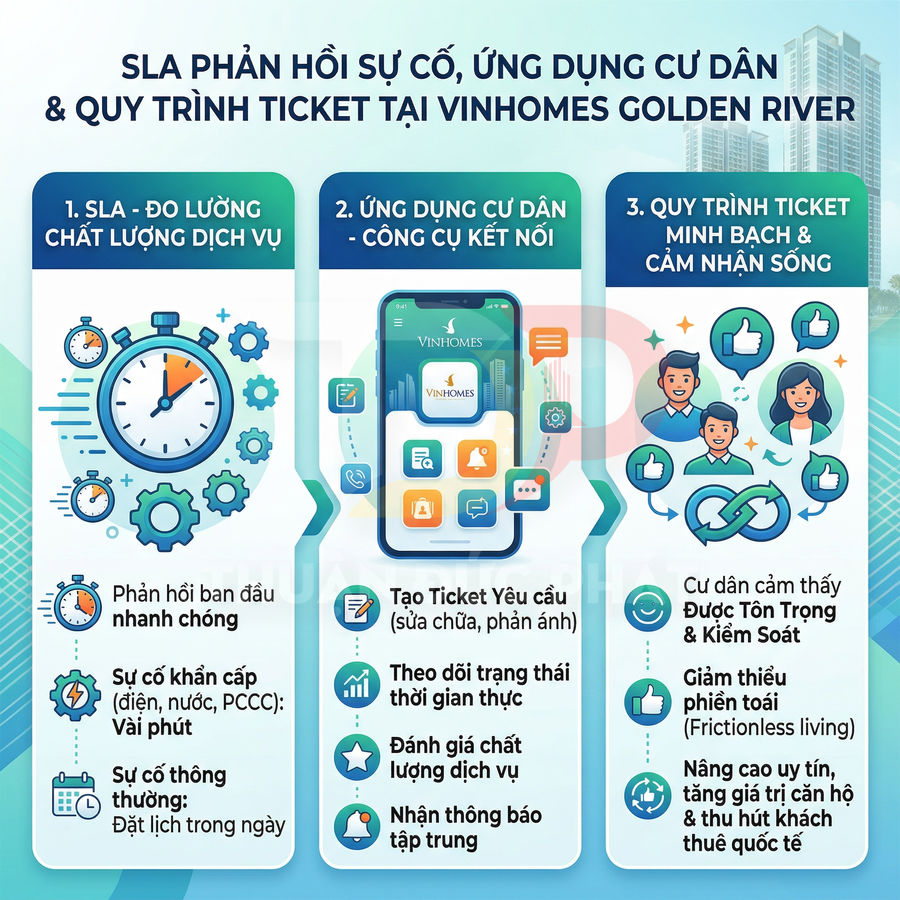 SLA PHẢN HỒI SỰ CỐ, ỨNG DỤNG CƯ DÂN & QUY TRÌNH TICKET TẠI VINHOMES GOLDEN RIVER

1. SLA - ĐO LƯỜNG CHẤT LƯỢNG DỊCH VỤ

Phản hồi ban đầu nhanh chóng

Sự cố khẩn cấp (điện, nước, PCCC): Vài phút

Sự cố thông thường: Đặt lịch trong ngày

2. ỨNG DỤNG CƯ DÂN - CÔNG CỤ KẾT NỐI

9:41

VINHOMES

VINHOMES

Tạo Ticket Yêu cầu (sửa chữa, phản ánh)

Theo dõi trạng thái thời gian thực

Đánh giá chất lượng dịch vụ

Nhận thông báo tập trung

3. QUY TRÌNH TICKET MINH BẠCH & CẢM NHẬN SỐNG

Cư dân cảm thấy Được Tôn Trọng & Kiểm Soát

Giảm thiểu phiền toái (Frictionless living)

Nâng cao uy tín, tăng giá trị căn hộ & thu hút khách thuê quốc tế

THUẬN ĐỨC PHÁT