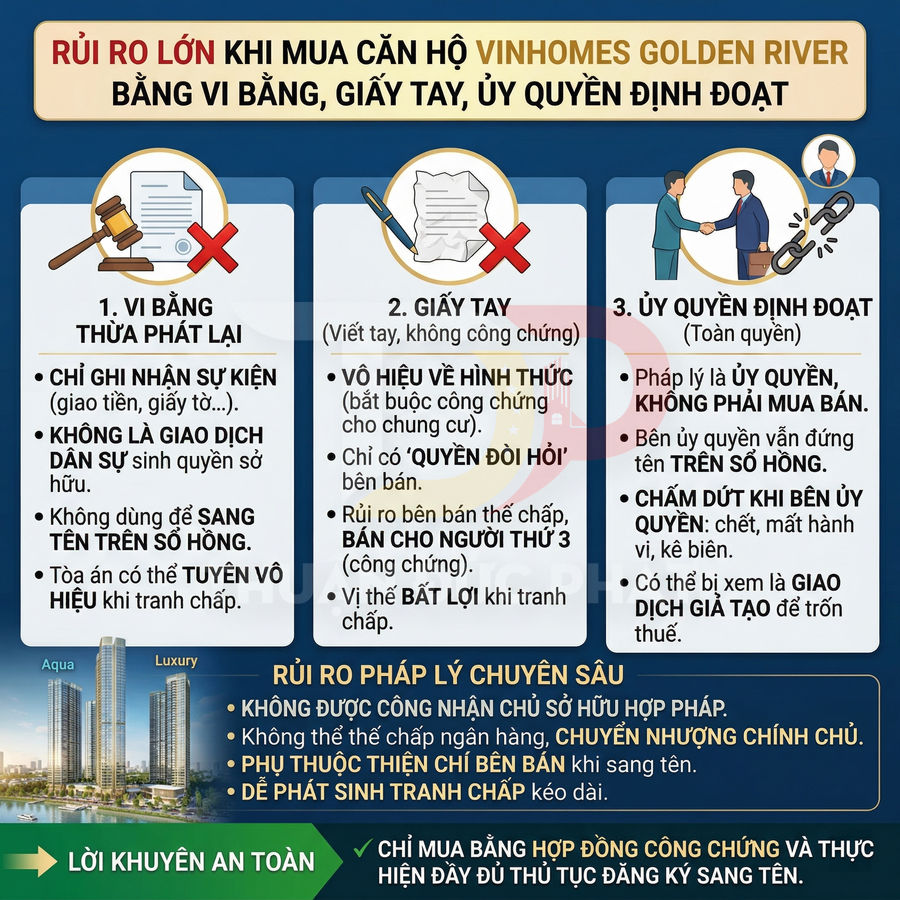 RỦI RO LỚN KHI MUA CĂN HỘ VINHOMES GOLDEN RIVER BẰNG VI BẰNG, GIẤY TAY, ỦY QUYỀN ĐỊNH ĐOẠT

1. VI BẰNG THỪA PHÁT LẠI

• CHỈ GHI NHẬN SỰ KIỆN (giao tiền, giấy tờ...).
• KHÔNG LÀ GIAO DỊCH DÂN SỰ sinh quyền sở hữu.
• Không dùng để SANG TÊN TRÊN SỔ HỒNG.
• Tòa án có thể TUYÊN VÔ HIỆU khi tranh chấp.

2. GIẤY TAY
(Viết tay, không công chứng)

• VÔ HIỆU VỀ HÌNH THỨC (bắt buộc công chứng cho chung cư).
• Chỉ có 'QUYỀN ĐÒI HỎI' bên bán.
• Rủi ro bên bán thế chấp, BÁN CHO NGƯỜI THỨ 3 (công chứng).
• Vị thế BẤT LỢI khi tranh chấp.

3. ỦY QUYỀN ĐỊNH ĐOẠT
(Toàn quyền)

• Pháp lý là ỦY QUYỀN, KHÔNG PHẢI MUA BÁN.
• Bên ủy quyền vẫn đứng tên TRÊN SỔ HỒNG.
• CHẤM DỨT KHI BÊN ỦY QUYỀN: chết, mất hành vi, kê biên.
• Có thể bị xem là GIAO DỊCH GIẢ TẠO để trốn thuế.

Aqua
Luxury

RỦI RO PHÁP LÝ CHUYÊN SÂU
• KHÔNG ĐƯỢC CÔNG NHẬN CHỦ SỞ HỮU HỢP PHÁP.
• Không thể thế chấp ngân hàng, CHUYỂN NHƯỢNG CHÍNH CHỦ.
• PHỤ THUỘC THIỆN CHÍ BÊN BÁN khi sang tên.
• DỄ PHÁT SINH TRANH CHẤP kéo dài.

LỜI KHUYÊN AN TOÀN
✓ CHỈ MUA BẰNG HỢP ĐỒNG CÔNG CHỨNG VÀ THỰC HIỆN ĐẦY ĐỦ THỦ TỤC ĐĂNG KÝ SANG TÊN.