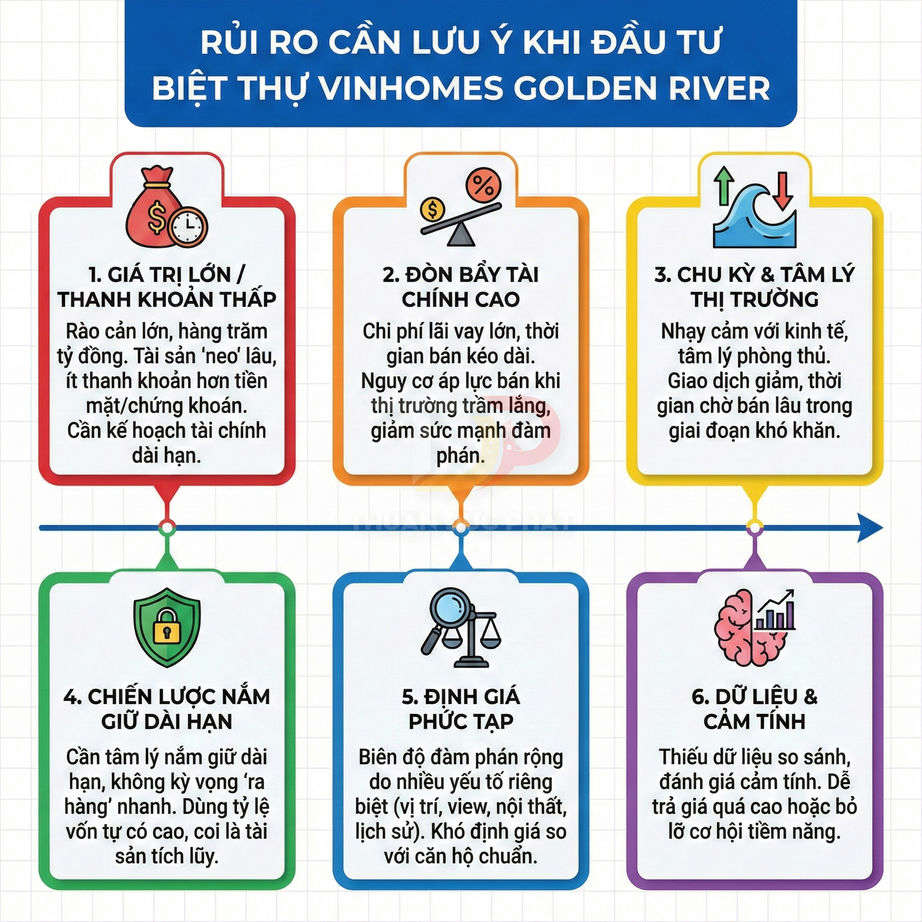 RỦI RO CẦN LƯU Ý KHI ĐẦU TƯ BIỆT THỰ VINHOMES GOLDEN RIVER

1. GIÁ TRỊ LỚN / THANH KHOẢN THẤP

Rào cản lớn, hàng trăm tỷ đồng. Tài sản 'neo' lâu, ít thanh khoản hơn tiền mặt/chứng khoán. Cần kế hoạch tài chính dài hạn.

2. ĐÒN BẨY TÀI CHÍNH CAO

Chi phí lãi vay lớn, thời gian bán kéo dài. Nguy cơ áp lực bán khi thị trường trầm lắng, giảm sức mạnh đàm phán.

3. CHU KỲ & TÂM LÝ THỊ TRƯỜNG

Nhạy cảm với kinh tế, tâm lý phòng thủ. Giao dịch giảm, thời gian chờ bán lâu trong giai đoạn khó khăn.

4. CHIẾN LƯỢC NẮM GIỮ DÀI HẠN

Cần tâm lý nắm giữ dài hạn, không kỳ vọng 'ra hàng' nhanh. Dùng tỷ lệ vốn tự có cao, coi là tài sản tích lũy.

5. ĐỊNH GIÁ PHỨC TẠP

Biên độ đàm phán rộng do nhiều yếu tố riêng biệt (vị trí, view, nội thất, lịch sử). Khó định giá so với căn hộ chuẩn.

6. DỮ LIỆU & CẢM TÍNH

Thiếu dữ liệu so sánh, đánh giá cảm tính. Dễ trả giá quá cao hoặc bỏ lỡ cơ hội tiềm năng.