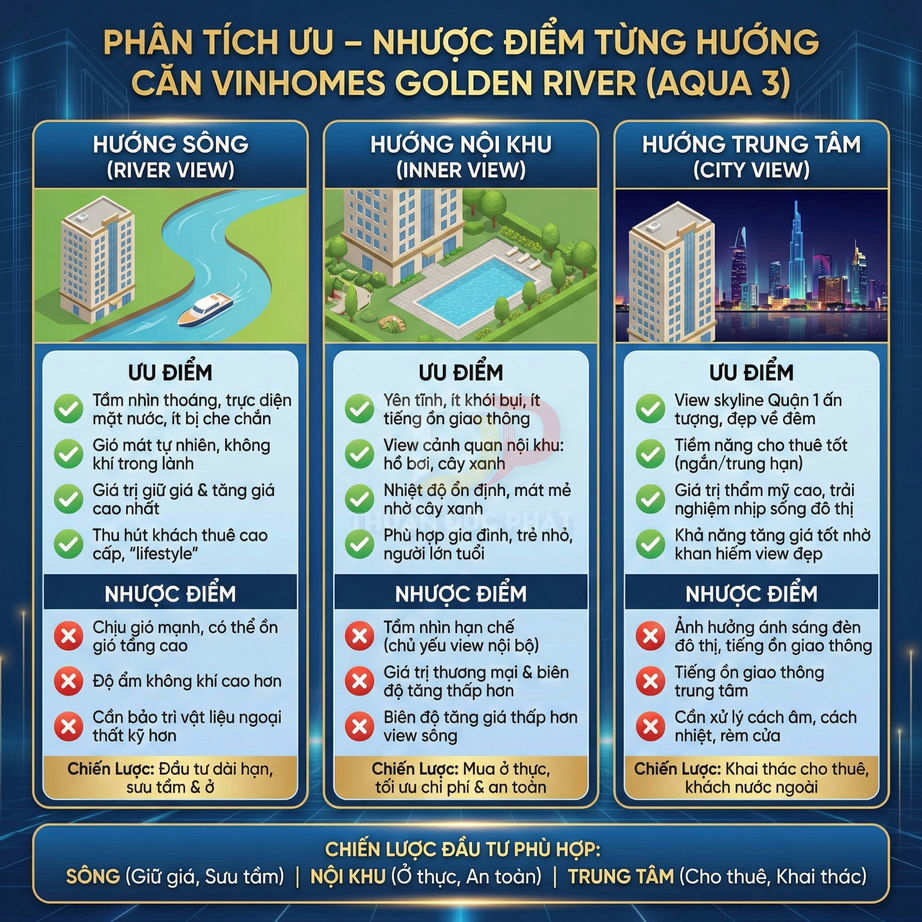 PHÂN TÍCH ƯU – NHƯỢC ĐIỂM TỪNG HƯỚNG CĂN VINHOMES GOLDEN RIVER (AQUA 3)

HƯỚNG SÔNG (RIVER VIEW)

ƯU ĐIỂM
Tầm nhìn thoáng, trực diện mặt nước, ít bị che chắn
Gió mát tự nhiên, không khí trong lành
Giá trị giữ giá & tăng giá cao nhất
Thu hút khách thuê cao cấp, "lifestyle"

NHƯỢC ĐIỂM
Chịu gió mạnh, có thể ồn gió tầng cao
Độ ẩm không khí cao hơn
Cần bảo trì vật liệu ngoại thất kỹ hơn

Chiến Lược: Đầu tư dài hạn, sưu tầm & ở

HƯỚNG NỘI KHU (INNER VIEW)

ƯU ĐIỂM
Yên tĩnh, ít khói bụi, ít tiếng ồn giao thông
View cảnh quan nội khu: hồ bơi, cây xanh
Nhiệt độ ổn định, mát mẻ nhờ cây xanh
Phù hợp gia đình, trẻ nhỏ, người lớn tuổi

NHƯỢC ĐIỂM
Tầm nhìn hạn chế (chủ yếu view nội bộ)
Giá trị thương mại & biên độ tăng thấp hơn
Biên độ tăng giá thấp hơn view sông

Chiến Lược: Mua ở thực, tối ưu chi phí & an toàn

HƯỚNG TRUNG TÂM (CITY VIEW)

ƯU ĐIỂM
View skyline Quận 1 ấn tượng, đẹp về đêm
Tiềm năng cho thuê tốt (ngắn/trung hạn)
Giá trị thẩm mỹ cao, trải nghiệm nhịp sống đô thị
Khả năng tăng giá tốt nhờ khan hiếm view đẹp

NHƯỢC ĐIỂM
Ảnh hưởng ánh sáng đèn đô thị, tiếng ồn giao thông
Tiếng ồn giao thông trung tâm
Cần xử lý cách âm, cách nhiệt, rèm cửa

Chiến Lược: Khai thác cho thuê, khách nước ngoài

CHIẾN LƯỢC ĐẦU TƯ PHÙ HỢP:
SÔNG (Giữ giá, Sưu tầm) | NỘI KHU (Ở thực, An toàn) | TRUNG TÂM (Cho thuê, Khai thác)