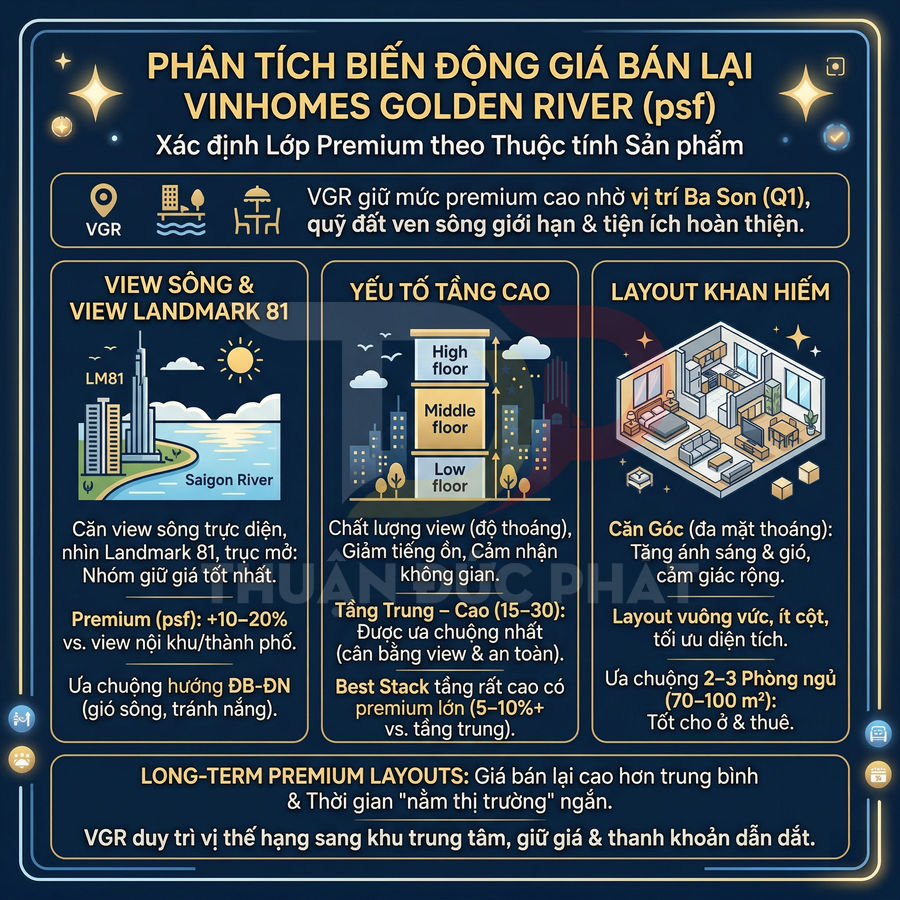 PHÂN TÍCH BIẾN ĐỘNG GIÁ BÁN LẠI VINHOMES GOLDEN RIVER (psf)
Xác định Lớp Premium theo Thuộc tính Sản phẩm

VGR

VGR giữ mức premium cao nhờ vị trí Ba Son (Q1), quỹ đất ven sông giới hạn & tiện ích hoàn thiện.

VIEW SÔNG & VIEW LANDMARK 81

LM81

Saigon River

Căn view sông trực diện, nhìn Landmark 81, trục mở: Nhóm giữ giá tốt nhất.

Premium (psf): +10–20% vs. view nội khu/thành phố.

Ưa chuộng hướng ĐB-ĐN (gió sông, tránh nắng).

YẾU TỐ TẦNG CAO

High floor

Middle floor

Low floor

Chất lượng view (độ thoáng), Giảm tiếng ồn, Cảm nhận không gian.

Tầng Trung – Cao (15–30): Được ưa chuộng nhất (cân bằng view & an toàn).

Best Stack tầng rất cao có premium lớn (5–10%+ vs. tầng trung).

LAYOUT KHAN HIẾM

Căn Góc (đa mặt thoáng): Tăng ánh sáng & gió, cảm giác rộng.

Layout vuông vức, ít cột, tối ưu diện tích.

Ưa chuộng 2–3 Phòng ngủ (70–100 m²): Tốt cho ở & thuê.

THUẬN ĐỨC PHÁT

LONG-TERM PREMIUM LAYOUTS: Giá bán lại cao hơn trung bình & Thời gian "nằm thị trường" ngắn.

VGR duy trì vị thế hạng sang khu trung tâm, giữ giá & thanh khoản dẫn dắt.