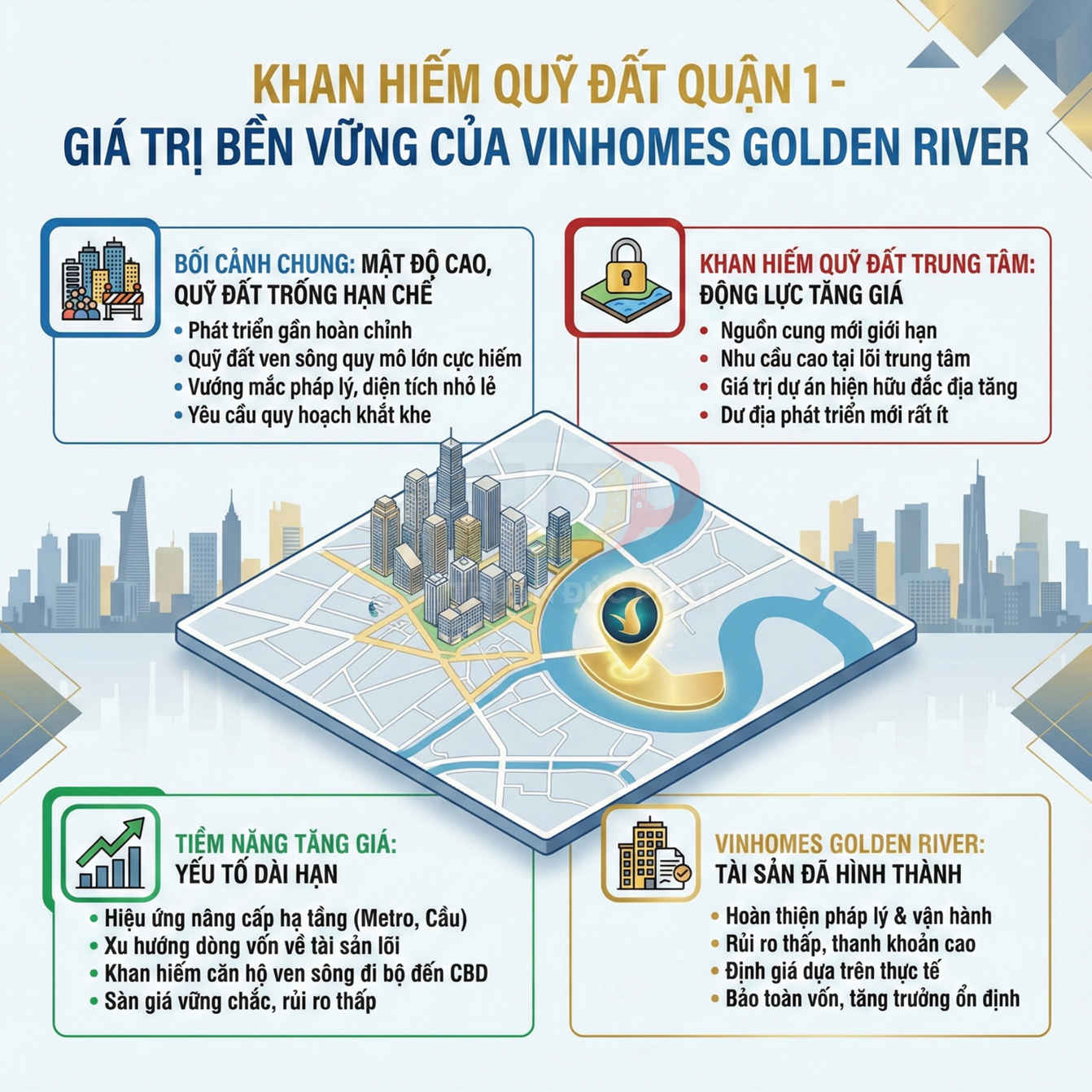 KHAN HIẾM QUỸ ĐẤT QUẬN 1 -
GIÁ TRỊ BỀN VỮNG CỦA VINHOMES GOLDEN RIVER

BỐI CẢNH CHUNG: MẬT ĐỘ CAO, QUỸ ĐẤT TRỐNG HẠN CHẾ
• Phát triển gần hoàn chỉnh
• Quỹ đất ven sông quy mô lớn cực hiếm
• Vướng mắc pháp lý, diện tích nhỏ lẻ
• Yêu cầu quy hoạch khắt khe

KHAN HIẾM QUỸ ĐẤT TRUNG TÂM: ĐỘNG LỰC TĂNG GIÁ
• Nguồn cung mới giới hạn
• Nhu cầu cao tại lõi trung tâm
• Giá trị dự án hiện hữu đắc địa tăng
• Dư địa phát triển mới rất ít

TIỀM NĂNG TĂNG GIÁ: YẾU TỐ DÀI HẠN
• Hiệu ứng nâng cấp hạ tầng (Metro, Cầu)
• Xu hướng dòng vốn về tài sản lõi
• Khan hiếm căn hộ ven sông đi bộ đến CBD
• Sàn giá vững chắc, rủi ro thấp

VINHOMES GOLDEN RIVER: TÀI SẢN ĐÃ HÌNH THÀNH
• Hoàn thiện pháp lý & vận hành
• Rủi ro thấp, thanh khoản cao
• Định giá dựa trên thực tế
• Bảo toàn vốn, tăng trưởng ổn định