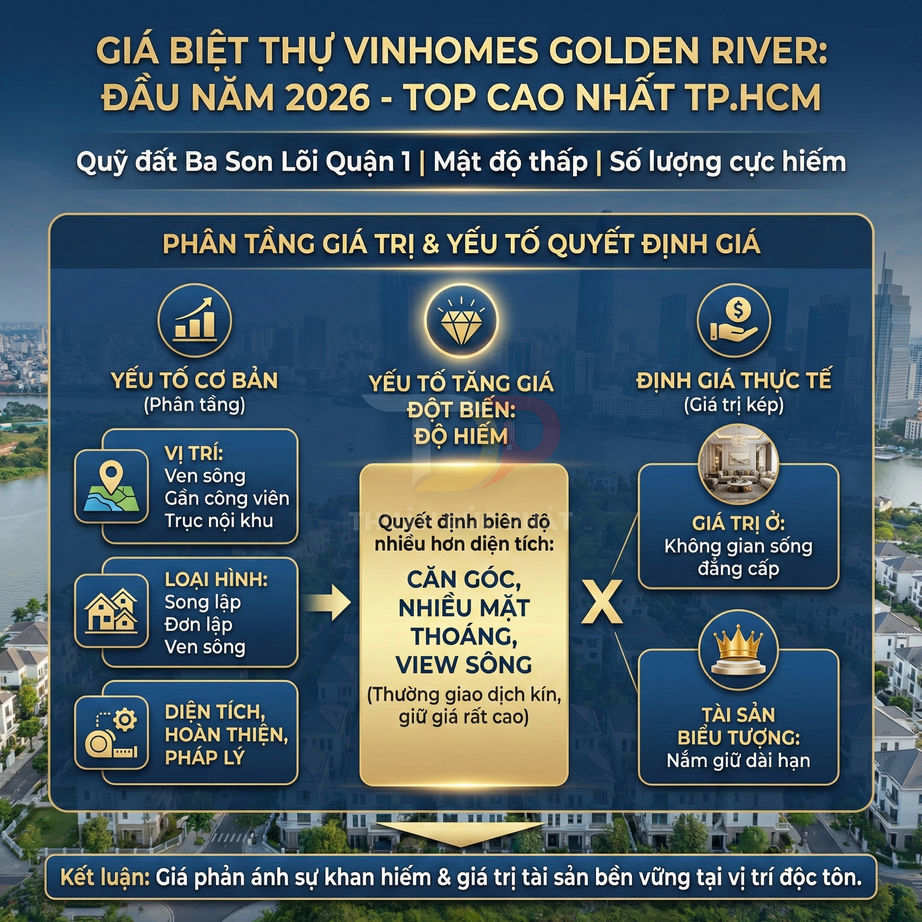 GIÁ BIỆT THỰ VINHOMES GOLDEN RIVER: ĐẦU NĂM 2026 - TOP CAO NHẤT TP.HCM

Quỹ đất Ba Son Lõi Quận 1 | Mật độ thấp | Số lượng cực hiếm

PHÂN TẦNG GIÁ TRỊ & YẾU TỐ QUYẾT ĐỊNH GIÁ

YẾU TỐ CƠ BẢN
(Phân tầng)

VỊ TRÍ:
Ven sông
Gần công viên
Trục nội khu

LOẠI HÌNH:
Song lập
Đơn lập
Ven sông

DIỆN TÍCH, HOÀN THIỆN, PHÁP LÝ

YẾU TỐ TĂNG GIÁ ĐỘT BIẾN: ĐỘ HIẾM

Quyết định biên độ nhiều hơn diện tích:

CĂN GÓC, NHIỀU MẶT THOÁNG, VIEW SÔNG

(Thường giao dịch kín, giữ giá rất cao)

X

ĐỊNH GIÁ THỰC TẾ
(Giá trị kép)

GIÁ TRỊ Ở:
Không gian sống đẳng cấp

TÀI SẢN BIỂU TƯỢNG:
Nắm giữ dài hạn

Kết luận: Giá phản ánh sự khan hiếm & giá trị tài sản bền vững tại vị trí độc tôn.