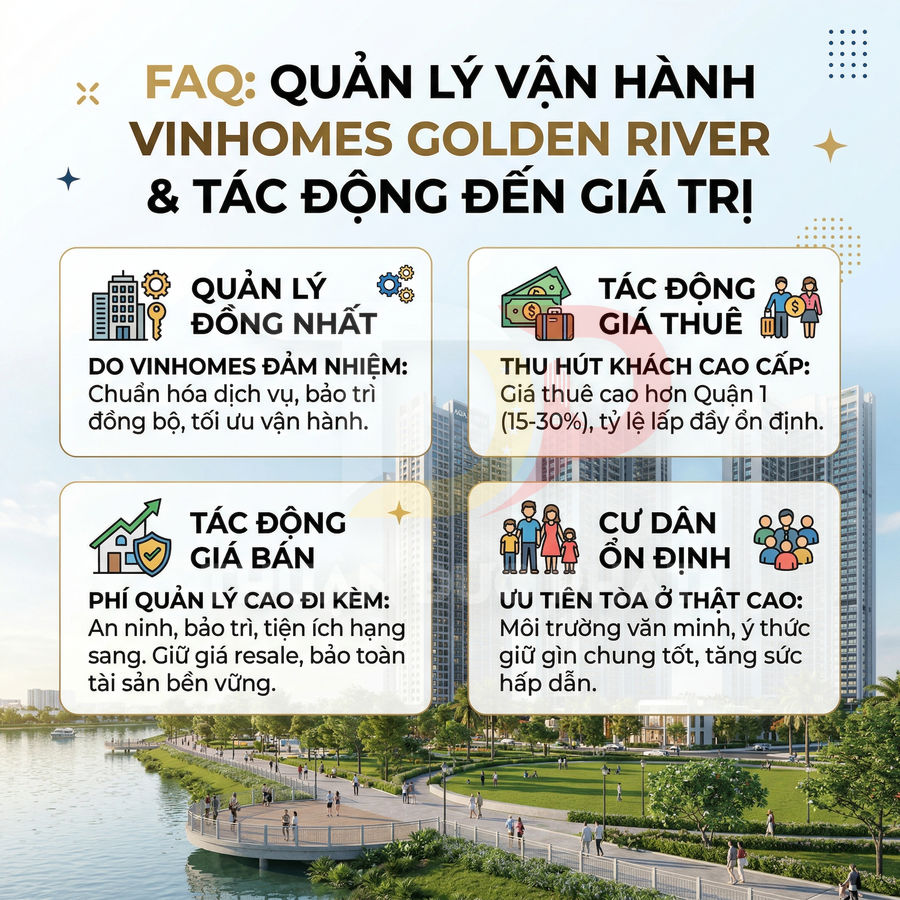 FAQ: QUẢN LÝ VẬN HÀNH VINHOMES GOLDEN RIVER & TÁC ĐỘNG ĐẾN GIÁ TRỊ

QUẢN LÝ ĐỒNG NHẤT

DO VINHOMES ĐẢM NHIỆM: Chuẩn hóa dịch vụ, bảo trì đồng bộ, tối ưu vận hành.

TÁC ĐỘNG GIÁ THUÊ

THU HÚT KHÁCH CAO CẤP: Giá thuê cao hơn Quận 1 (15-30%), tỷ lệ lấp đầy ổn định.

TÁC ĐỘNG GIÁ BÁN

PHÍ QUẢN LÝ CAO ĐI KÈM: An ninh, bảo trì, tiện ích hạng sang. Giữ giá resale, bảo toàn tài sản bền vững.

CƯ DÂN ỔN ĐỊNH

ƯU TIÊN TÒA Ở THẬT CAO: Môi trường văn minh, ý thức giữ gìn chung tốt, tăng sức hấp dẫn.