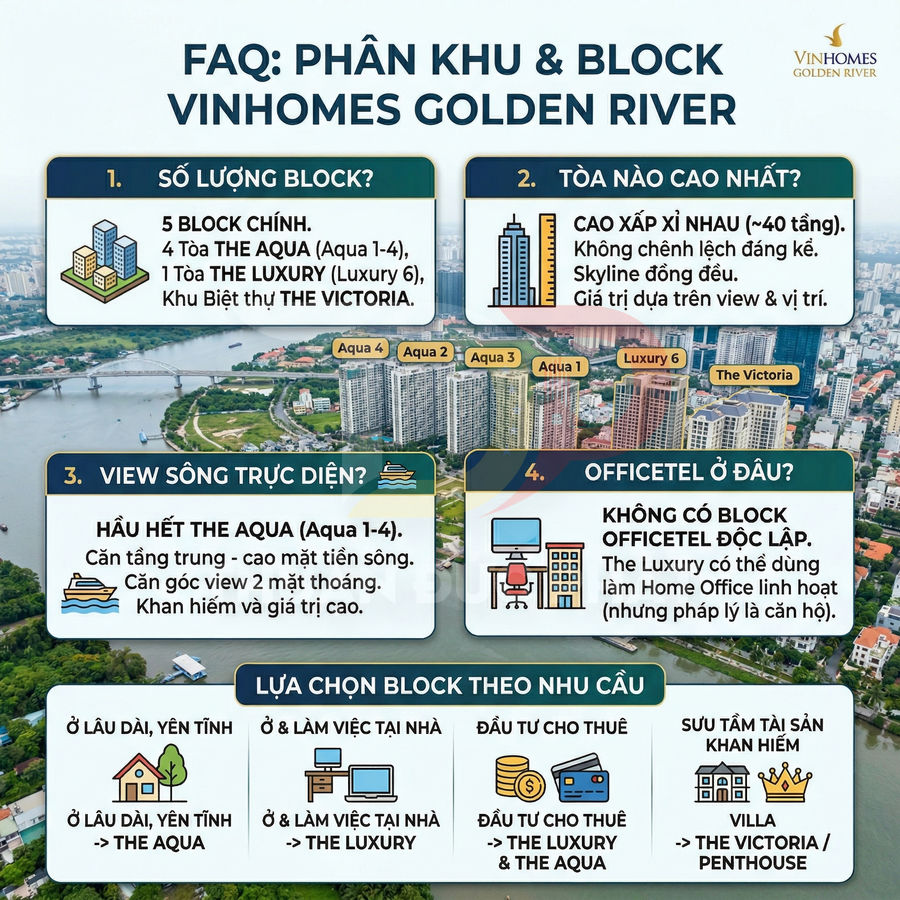 FAQ: PHÂN KHU & BLOCK VINHOMES GOLDEN RIVER

VINHOMES
GOLDEN RIVER

1. SỐ LƯỢNG BLOCK?

5 BLOCK CHÍNH.
4 Tòa THE AQUA (Aqua 1-4),
1 Tòa THE LUXURY (Luxury 6),
Khu Biệt thự THE VICTORIA.

2. TÒA NÀO CAO NHẤT?

CAO XẤP XỈ NHAU (~40 tầng).
Không chênh lệch đáng kể.
Skyline đồng đều.
Giá trị dựa trên view & vị trí.

Aqua 4
Aqua 2
Aqua 3
Aqua 1
Luxury 6
The Victoria

3. VIEW SÔNG TRỰC DIỆN?

HẦU HẾT THE AQUA (Aqua 1-4).
Căn tầng trung - cao mặt tiền sông.
Căn góc view 2 mặt thoáng.
Khan hiếm và giá trị cao.

4. OFFICETEL Ở ĐÂU?

KHÔNG CÓ BLOCK OFFICETEL ĐỘC LẬP.
The Luxury có thể dùng làm Home Office linh hoạt (nhưng pháp lý là căn hộ).

LỰA CHỌN BLOCK THEO NHU CẦU

Ở LÂU DÀI, YÊN TĨNH
Ở LÂU DÀI, YÊN TĨNH
-> THE AQUA

Ở & LÀM VIỆC TẠI NHÀ
Ở & LÀM VIỆC TẠI NHÀ
-> THE LUXURY

ĐẦU TƯ CHO THUÊ
ĐẦU TƯ CHO THUÊ
-> THE LUXURY
& THE AQUA

SƯU TẦM TÀI SẢN KHAN HIẾM
VILLA
-> THE VICTORIA /
PENTHOUSE