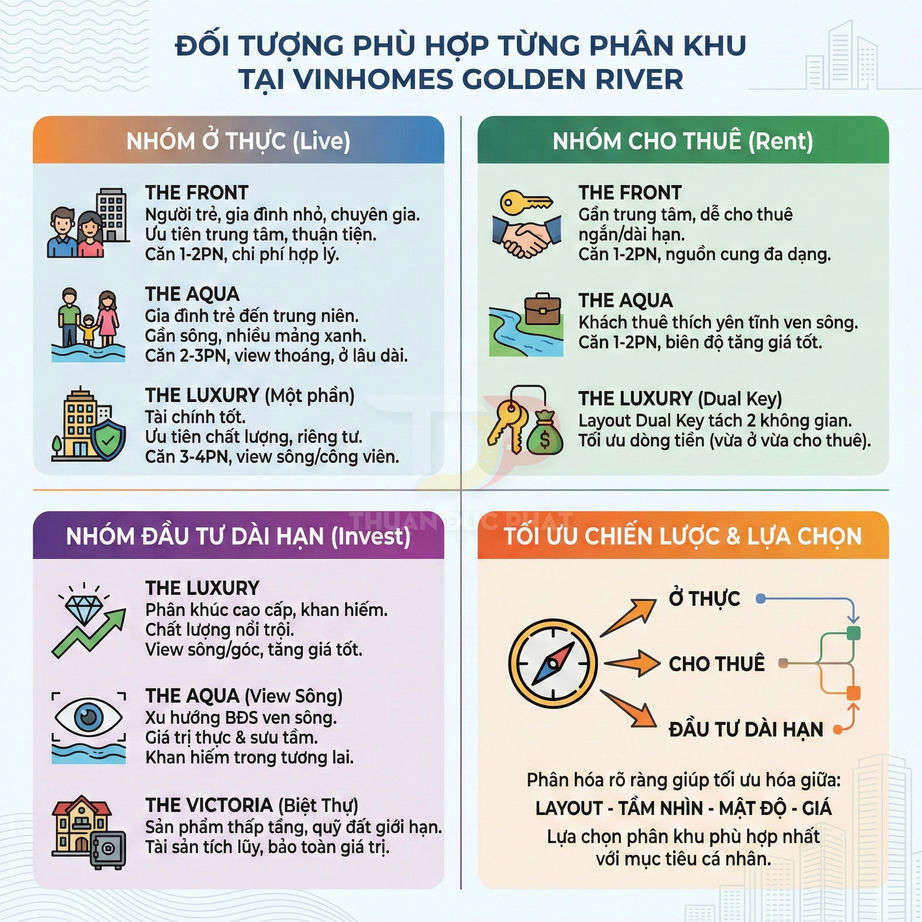 ĐỐI TƯỢNG PHÙ HỢP TỪNG PHÂN KHU TẠI VINHOMES GOLDEN RIVER

NHÓM Ở THỰC (Live)

THE FRONT
Người trẻ, gia đình nhỏ, chuyên gia.
Ưu tiên trung tâm, thuận tiện.
Căn 1-2PN, chi phí hợp lý.

THE AQUA
Gia đình trẻ đến trung niên.
Gần sông, nhiều mảng xanh.
Căn 2-3PN, view thoáng, ở lâu dài.

THE LUXURY (Một phần)
Tài chính tốt.
Ưu tiên chất lượng, riêng tư.
Căn 3-4PN, view sông/công viên.

NHÓM CHO THUÊ (Rent)

THE FRONT
Gần trung tâm, dễ cho thuê ngắn/dài hạn.
Căn 1-2PN, nguồn cung đa dạng.

THE AQUA
Khách thuê thích yên tĩnh ven sông.
Căn 1-2PN, biên độ tăng giá tốt.

THE LUXURY (Dual Key)
Layout Dual Key tách 2 không gian.
Tối ưu dòng tiền (vừa ở vừa cho thuê).

THUAN DUC PHAT

NHÓM ĐẦU TƯ DÀI HẠN (Invest)

THE LUXURY
Phân khúc cao cấp, khan hiếm.
Chất lượng nổi trội.
View sông/góc, tăng giá tốt.

THE AQUA (View Sông)
Xu hướng BĐS ven sông.
Giá trị thực & sưu tầm.
Khan hiếm trong tương lai.

THE VICTORIA (Biệt Thự)
Sản phẩm thấp tầng, quỹ đất giới hạn.
Tài sản tích lũy, bảo toàn giá trị.

TỐI ƯU CHIẾN LƯỢC & LỰA CHỌN

Ở THỰC
CHO THUÊ
ĐẦU TƯ DÀI HẠN

Phân hóa rõ ràng giúp tối ưu hóa giữa:
LAYOUT - TẦM NHÌN - MẬT ĐỘ - GIÁ
Lựa chọn phân khu phù hợp nhất với mục tiêu cá nhân.