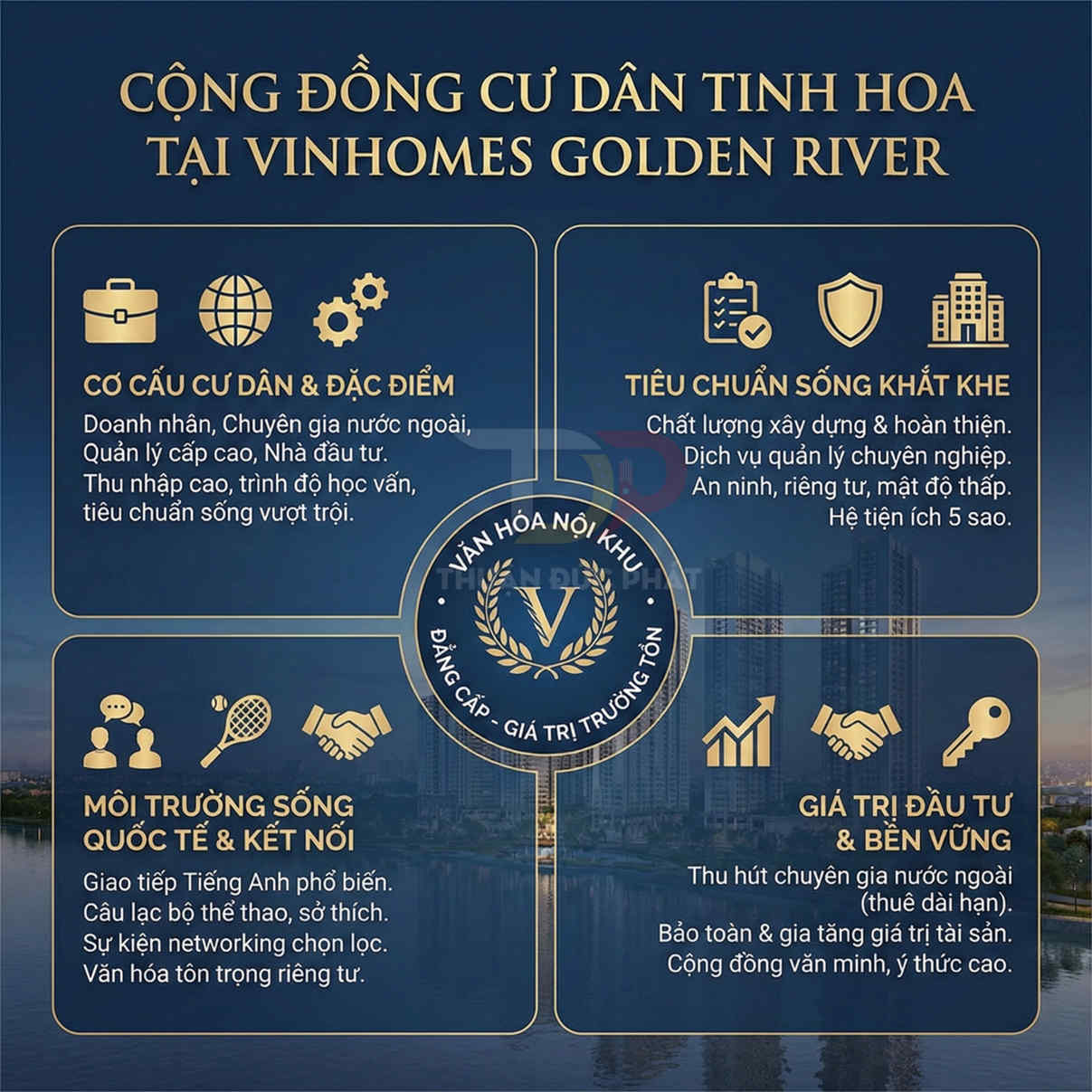 CỘNG ĐỒNG CƯ DÂN TINH HOA TẠI VINHOMES GOLDEN RIVER

CƠ CẤU CƯ DÂN & ĐẶC ĐIỂM

Doanh nhân, Chuyên gia nước ngoài, Quản lý cấp cao, Nhà đầu tư.
Thu nhập cao, trình độ học vấn, tiêu chuẩn sống vượt trội.

TIÊU CHUẨN SỐNG KHẮT KHE

Chất lượng xây dựng & hoàn thiện.
Dịch vụ quản lý chuyên nghiệp.
An ninh, riêng tư, mật độ thấp.
Hệ tiện ích 5 sao.

VĂN HÓA NỘI KHU

V

ĐẲNG CẤP - GIÁ TRỊ TRƯỜNG TỒN

THUẬN ĐỨC PHÁT

MÔI TRƯỜNG SỐNG QUỐC TẾ & KẾT NỐI

Giao tiếp Tiếng Anh phổ biến.
Câu lạc bộ thể thao, sở thích.
Sự kiện networking chọn lọc.
Văn hóa tôn trọng riêng tư.

GIÁ TRỊ ĐẦU TƯ & BỀN VỮNG

Thu hút chuyên gia nước ngoài (thuê dài hạn).
Bảo toàn & gia tăng giá trị tài sản.
Cộng đồng văn minh, ý thức cao.