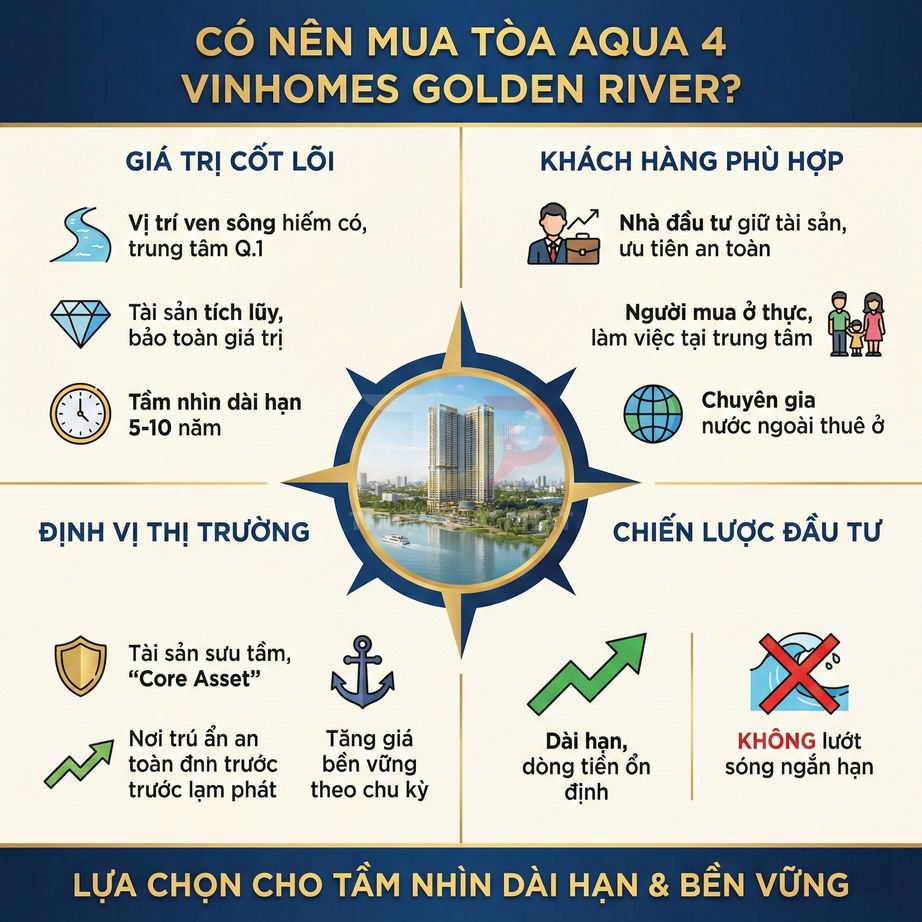 CÓ NÊN MUA TÒA AQUA 4 VINHOMES GOLDEN RIVER?

GIÁ TRỊ CỐT LÕI

Vị trí ven sông hiếm có, trung tâm Q.1

Tài sản tích lũy, bảo toàn giá trị

Tầm nhìn dài hạn 5-10 năm

KHÁCH HÀNG PHÙ HỢP

Nhà đầu tư giữ tài sản, ưu tiên an toàn

Người mua ở thực, làm việc tại trung tâm

Chuyên gia nước ngoài thuê ở

ĐỊNH VỊ THỊ TRƯỜNG

Tài sản sưu tầm, "Core Asset"

Nơi trú ẩn an toàn đnh trước trước lạm phát

Tăng giá bền vững theo chu kỳ

CHIẾN LƯỢC ĐẦU TƯ

Dài hạn, dòng tiền ổn định

KHÔNG lướt sóng ngắn hạn

LỰA CHỌN CHO TẦM NHÌN DÀI HẠN & BỀN VỮNG