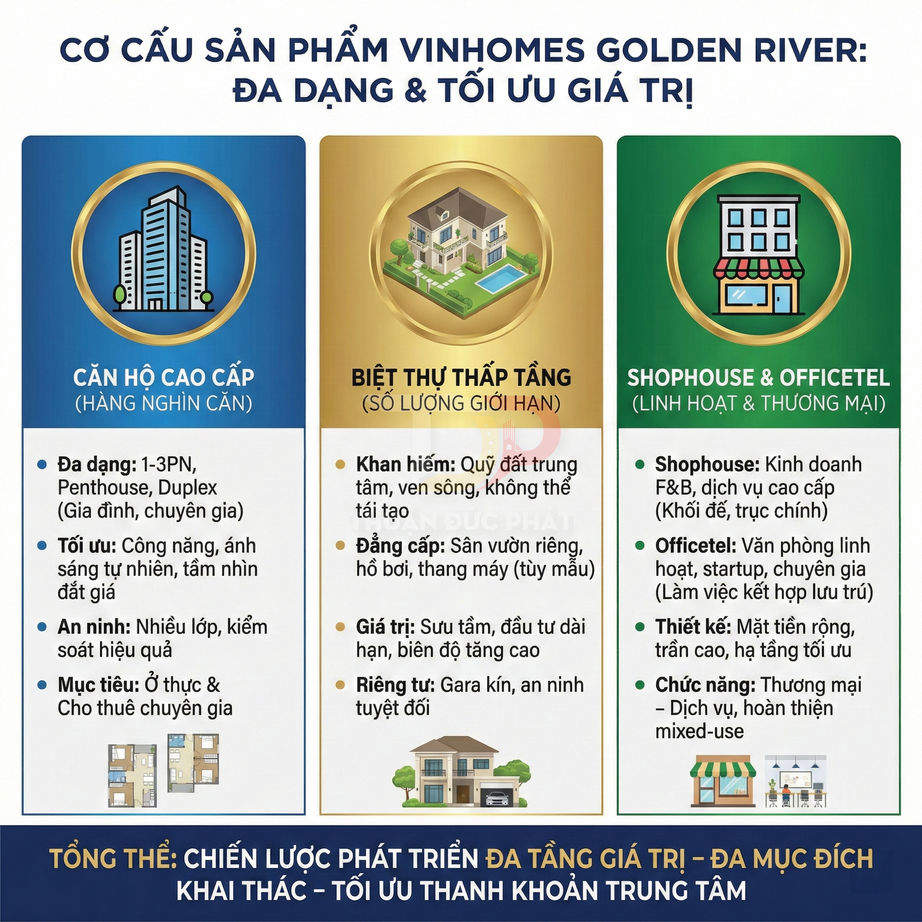 CƠ CẤU SẢN PHẨM VINHOMES GOLDEN RIVER: ĐA DẠNG & TỐI ƯU GIÁ TRỊ

CĂN HỘ CAO CẤP
(HÀNG NGHÌN CĂN)

• Đa dạng: 1-3PN, Penthouse, Duplex (Gia đình, chuyên gia)
• Tối ưu: Công năng, ánh sáng tự nhiên, tầm nhìn đắt giá
• An ninh: Nhiều lớp, kiểm soát hiệu quả
• Mục tiêu: Ở thực & Cho thuê chuyên gia

BIỆT THỰ THẤP TẦNG
(SỐ LƯỢNG GIỚI HẠN)

• Khan hiếm: Quỹ đất trung tâm, ven sông, không thể tái tạo
• Đẳng cấp: Sân vườn riêng, hồ bơi, thang máy (tùy mẫu)
• Giá trị: Sưu tầm, đầu tư dài hạn, biên độ tăng cao
• Riêng tư: Gara kín, an ninh tuyệt đối

SHOPHOUSE & OFFICETEL
(LINH HOẠT & THƯƠNG MẠI)

• Shophouse: Kinh doanh F&B, dịch vụ cao cấp (Khối đế, trục chính)
• Officetel: Văn phòng linh hoạt, startup, chuyên gia (Làm việc kết hợp lưu trú)
• Thiết kế: Mặt tiền rộng, trần cao, hạ tầng tối ưu
• Chức năng: Thương mại – Dịch vụ, hoàn thiện mixed-use

THUẬN ĐỨC PHÁT

TỔNG THỂ: CHIẾN LƯỢC PHÁT TRIỂN ĐA TẦNG GIÁ TRỊ – ĐA MỤC ĐÍCH KHAI THÁC – TỐI ƯU THANH KHOẢN TRUNG TÂM