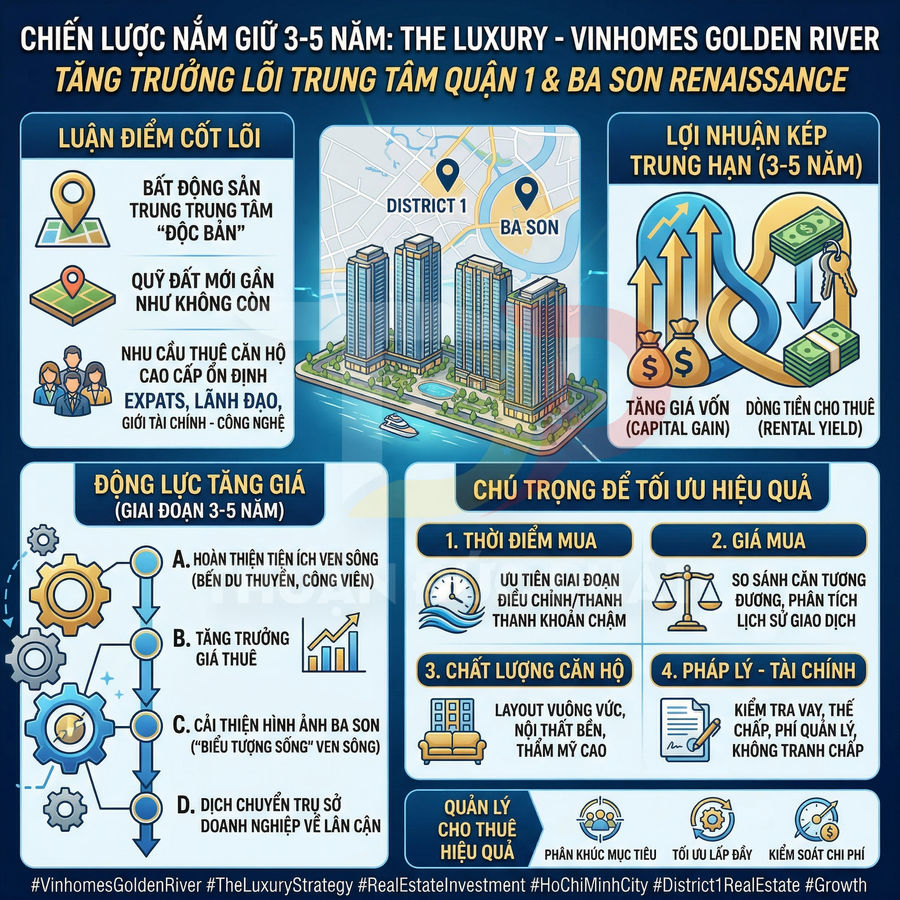 CHIẾN LƯỢC NẮM GIỮ 3-5 NĂM: THE LUXURY - VINHOMES GOLDEN RIVER
TĂNG TRƯỞNG LÕI TRUNG TÂM QUẬN 1 & BA SON RENAISSANCE

LUẬN ĐIỂM CỐT LÕI

BẤT ĐỘNG SẢN TRUNG TRUNG TÂM "ĐỘC BẢN"

QUỸ ĐẤT MỚI GẦN NHƯ KHÔNG CÒN

NHU CẦU THUÊ CĂN HỘ CAO CẤP ỔN ĐỊNH
EXPATS, LÃNH ĐẠO,
GIỚI TÀI CHÍNH - CÔNG NGHỆ

DISTRICT 1
BA SON

LỢI NHUẬN KÉP TRUNG HẠN (3-5 NĂM)

TĂNG GIÁ VỐN (CAPITAL GAIN)
DÒNG TIỀN CHO THUÊ (RENTAL YIELD)

ĐỘNG LỰC TĂNG GIÁ
(GIAI ĐOẠN 3-5 NĂM)

A. HOÀN THIỆN TIỆN ÍCH VEN SÔNG (BẾN DU THUYỀN, CÔNG VIÊN)
B. TĂNG TRƯỞNG GIÁ THUÊ
C. CẢI THIỆN HÌNH ẢNH BA SON ("BIỂU TƯỢNG SỐNG" VEN SÔNG)
D. DỊCH CHUYỂN TRỤ SỞ DOANH NGHIỆP VỀ LÂN CẬN

CHÚ TRỌNG ĐỂ TỐI ƯU HIỆU QUẢ

1. THỜI ĐIỂM MUA
ƯU TIÊN GIAI ĐOẠN ĐIỀU CHỈNH/THANH THANH KHOẢN CHẬM

2. GIÁ MUA
SO SÁNH CĂN TƯƠNG ĐƯƠNG, PHÂN TÍCH LỊCH SỬ GIAO DỊCH

3. CHẤT LƯỢNG CĂN HỘ
LAYOUT VUÔNG VỨC, NỘI THẤT BỀN, THẨM MỸ CAO

4. PHÁP LÝ - TÀI CHÍNH
KIỂM TRA VAY, THẾ CHẤP, PHÍ QUẢN LÝ, KHÔNG TRANH CHẤP

QUẢN LÝ CHO THUÊ HIỆU QUẢ
PHÂN KHÚC MỤC TIÊU
TỐI ƯU LẤP ĐẦY
KIỂM SOÁT CHI PHÍ

#VinhomesGoldenRiver #TheLuxuryStrategy #RealEstateInvestment #HoChiMinhCity #District1RealEstate #Growth