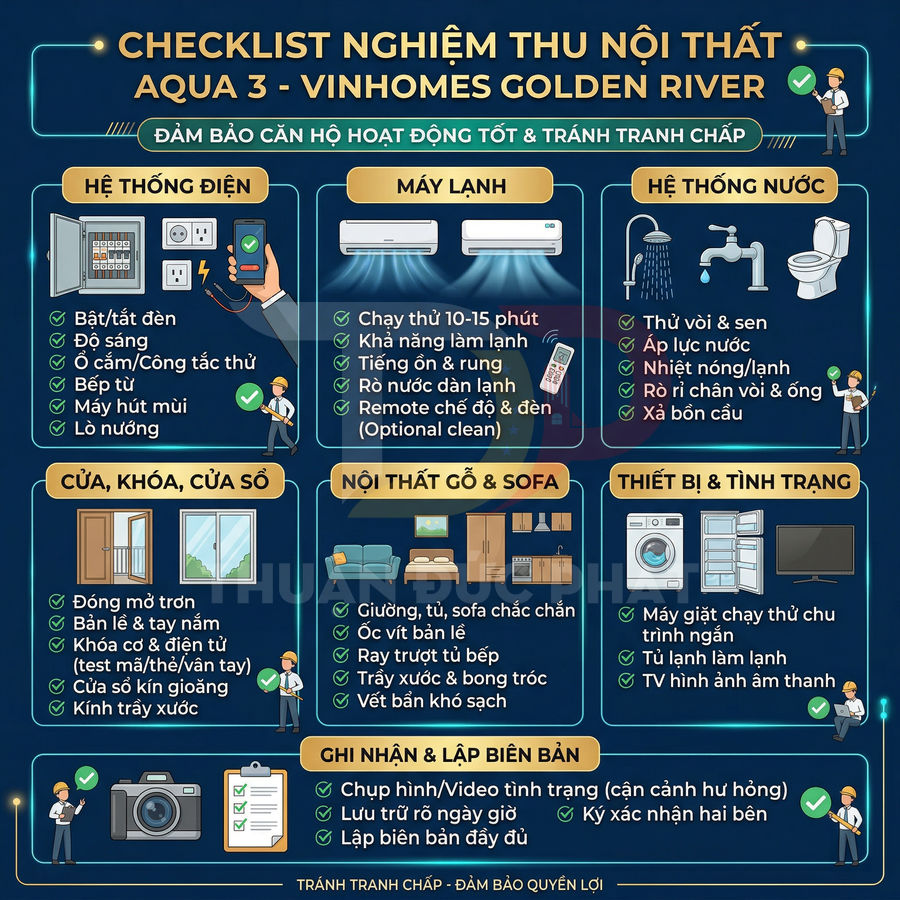 CHECKLIST NGHIỆM THU NỘI THẤT
AQUA 3 - VINHOMES GOLDEN RIVER

ĐẢM BẢO CĂN HỘ HOẠT ĐỘNG TỐT & TRÁNH TRANH CHẤP

HỆ THỐNG ĐIỆN
Bật/tắt đèn
Độ sáng
Ổ cắm/Công tắc thử
Bếp từ
Máy hút mùi
Lò nướng

MÁY LẠNH
Chạy thử 10-15 phút
Khả năng làm lạnh
Tiếng ồn & rung
Rò nước dàn lạnh
Remote chế độ & đèn (Optional clean)

HỆ THỐNG NƯỚC
Thử vòi & sen
Áp lực nước
Nhiệt nóng/lạnh
Rò rỉ chân vòi & ống
Xả bồn cầu

CỬA, KHÓA, CỬA SỔ
Đóng mở trơn
Bản lề & tay nắm
Khóa cơ & điện tử (test mã/thẻ/vân tay)
Cửa sổ kín gioăng
Kính trầy xước

NỘI THẤT GỖ & SOFA
Giường, tủ, sofa chắc chắn
Ốc vít bản lề
Ray trượt tủ bếp
Trầy xước & bong tróc
Vết bẩn khó sạch

THIẾT BỊ & TÌNH TRẠNG
Máy giặt chạy thử chu trình ngắn
Tủ lạnh làm lạnh
TV hình ảnh âm thanh

THUAN DUC PHAT

GHI NHẬN & LẬP BIÊN BẢN
Chụp hình/Video tình trạng (cận cảnh hư hỏng)
Lưu trữ rõ ngày giờ
Ký xác nhận hai bên
Lập biên bản đầy đủ

TRÁNH TRANH CHẤP - ĐẢM BẢO QUYỀN LỢI