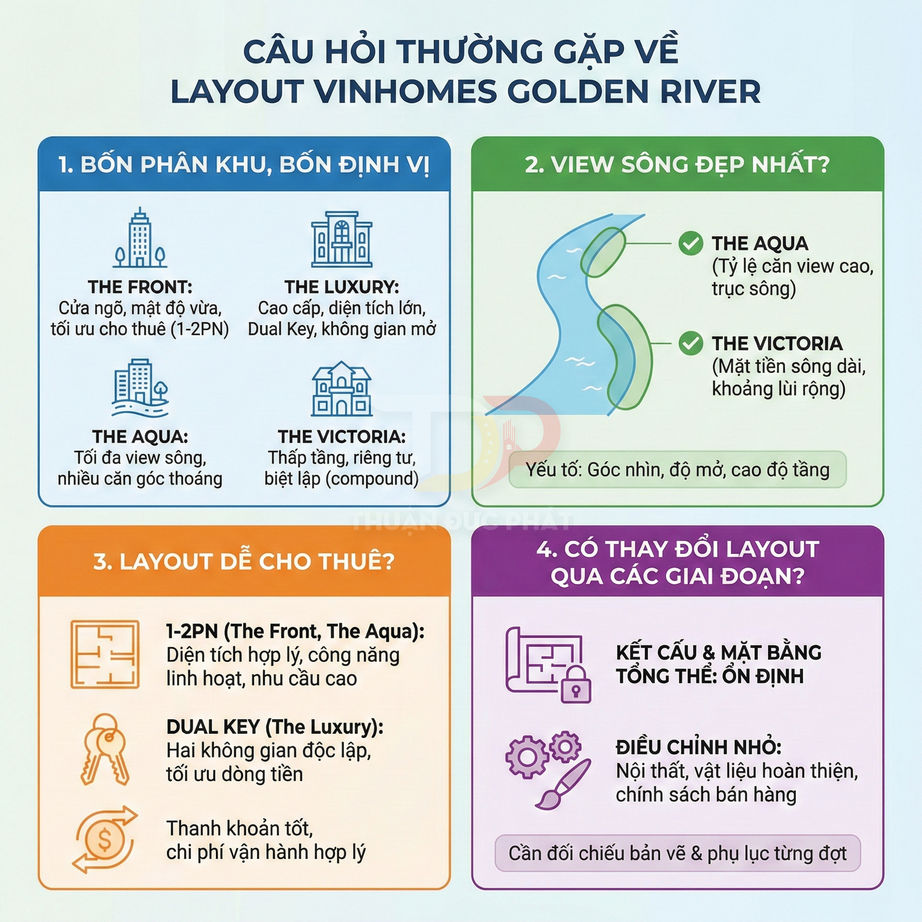 CÂU HỎI THƯỜNG GẶP VỀ LAYOUT VINHOMES GOLDEN RIVER

1. BỐN PHÂN KHU, BỐN ĐỊNH VỊ

THE FRONT:
Cửa ngõ, mật độ vừa, tối ưu cho thuê (1-2PN)

THE LUXURY:
Cao cấp, diện tích lớn, Dual Key, không gian mở

THE AQUA:
Tối đa view sông, nhiều căn góc thoáng

THE VICTORIA:
Thấp tầng, riêng tư, biệt lập (compound)

2. VIEW SÔNG ĐẸP NHẤT?

THE AQUA
(Tỷ lệ căn view cao, trục sông)

THE VICTORIA
(Mặt tiền sông dài, khoảng lùi rộng)

Yếu tố: Góc nhìn, độ mở, cao độ tầng

THUẬN ĐỨC PHÁT

3. LAYOUT DỄ CHO THUÊ?

1-2PN (The Front, The Aqua):
Diện tích hợp lý, công năng linh hoạt, nhu cầu cao

DUAL KEY (The Luxury):
Hai không gian độc lập, tối ưu dòng tiền

Thanh khoản tốt, chi phí vận hành hợp lý

4. CÓ THAY ĐỔI LAYOUT QUA CÁC GIAI ĐOẠN?

KẾT CẤU & MẶT BẰNG TỔNG THỂ: ỔN ĐỊNH

ĐIỀU CHỈNH NHỎ:
Nội thất, vật liệu hoàn thiện, chính sách bán hàng

Cần đối chiếu bản vẽ & phụ lục từng đợt