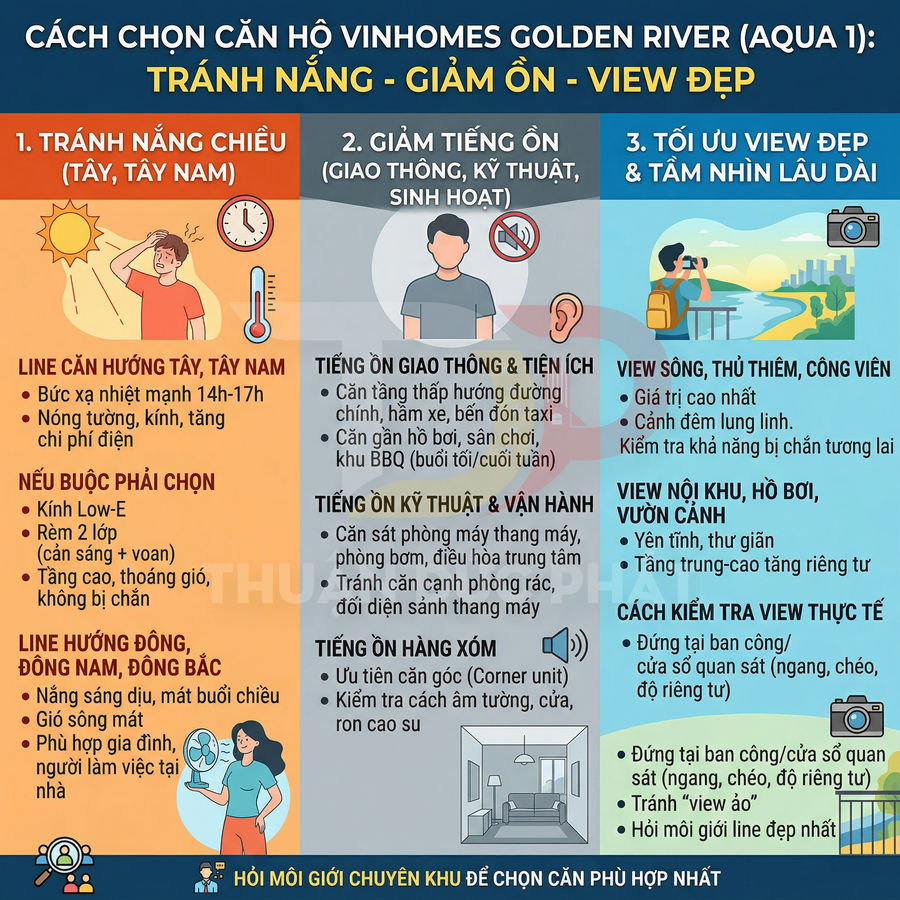 CÁCH CHỌN CĂN HỘ VINHOMES GOLDEN RIVER (AQUA 1):
TRÁNH NẮNG - GIẢM ỒN - VIEW ĐẸP

1. TRÁNH NẮNG CHIỀU (TÂY, TÂY NAM)

LINE CĂN HƯỚNG TÂY, TÂY NAM
• Bức xạ nhiệt mạnh 14h-17h
• Nóng tường, kính, tăng chi phí điện

NẾU BUỘC PHẢI CHỌN
• Kính Low-E
• Rèm 2 lớp (cản sáng + voan)
• Tầng cao, thoáng gió, không bị chắn

LINE HƯỚNG ĐÔNG, ĐÔNG NAM, ĐÔNG BẮC
• Nắng sáng dịu, mát buổi chiều
• Gió sông mát
• Phù hợp gia đình, người làm việc tại nhà

2. GIẢM TIẾNG ỒN (GIAO THÔNG, KỸ THUẬT, SINH HOẠT)

TIẾNG ỒN GIAO THÔNG & TIỆN ÍCH
• Căn tầng thấp hướng đường chính, hầm xe, bến đón taxi
• Căn gần hồ bơi, sân chơi, khu BBQ (buổi tối/cuối tuần)

TIẾNG ỒN KỸ THUẬT & VẬN HÀNH
• Căn sát phòng máy thang máy, phòng bơm, điều hòa trung tâm
• Tránh căn cạnh phòng rác, đối diện sảnh thang máy

TIẾNG ỒN HÀNG XÓM
• Ưu tiên căn góc (Corner unit)
• Kiểm tra cách âm tường, cửa, ron cao su

3. TỐI ƯU VIEW ĐẸP & TẦM NHÌN LÂU DÀI

VIEW SÔNG, THỦ THIÊM, CÔNG VIÊN
• Giá trị cao nhất
• Cảnh đêm lung linh.
Kiểm tra khả năng bị chắn tương lai

VIEW NỘI KHU, HỒ BƠI, VƯỜN CẢNH
• Yên tĩnh, thư giãn
• Tầng trung-cao tăng riêng tư

CÁCH KIỂM TRA VIEW THỰC TẾ
• Đứng tại ban công/ cửa sổ quan sát (ngang, chéo, độ riêng tư)

• Đứng tại ban công/cửa sổ quan sát (ngang, chéo, độ riêng tư)
• Tránh "view ảo"
• Hỏi môi giới line đẹp nhất

THUẬN ĐỨC PHÁT

HỎI MÔI GIỚI CHUYÊN KHU ĐỂ CHỌN CĂN PHÙ HỢP NHẤT