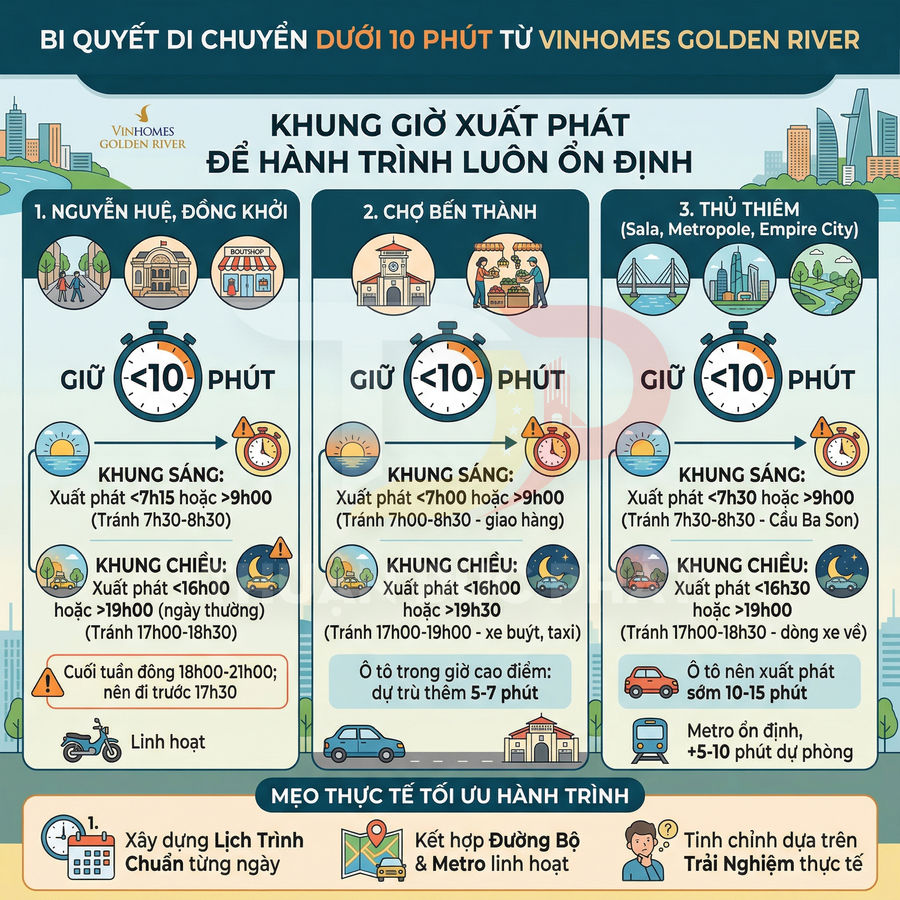 BI QUYẾT DI CHUYỂN DƯỚI 10 PHÚT TỪ VINHOMES GOLDEN RIVER

VINHOMES GOLDEN RIVER

KHUNG GIỜ XUẤT PHÁT ĐỂ HÀNH TRÌNH LUÔN ỔN ĐỊNH

1. NGUYỄN HUỆ, ĐỒNG KHỞI

BOUTSHOP

GIỮ <10 PHÚT

KHUNG SÁNG:
Xuất phát <7h15 hoặc >9h00
(Tránh 7h30-8h30)

KHUNG CHIỀU:
Xuất phát <16h00 hoặc >19h00 (ngày thường)
(Tránh 17h00-18h30)

Cuối tuần đông 18h00-21h00; nên đi trước 17h30

Linh hoạt

2. CHỢ BẾN THÀNH

GIỮ <10 PHÚT

KHUNG SÁNG:
Xuất phát <7h00 hoặc >9h00
(Tránh 7h00-8h30 - giao hàng)

KHUNG CHIỀU:
Xuất phát <16h00 hoặc >19h30
(Tránh 17h00-19h00 - xe buýt, taxi)

Ô tô trong giờ cao điểm: dự trù thêm 5-7 phút

3. THỦ THIÊM
(Sala, Metropole, Empire City)

GIỮ <10 PHÚT

KHUNG SÁNG:
Xuất phát <7h30 hoặc >9h00
(Tránh 7h30-8h30 - Cầu Ba Son)

KHUNG CHIỀU:
Xuất phát <16h30 hoặc >19h00
(Tránh 17h00-18h30 - dòng xe về)

Ô tô nên xuất phát sớm 10-15 phút

Metro ổn định, +5-10 phút dự phòng

MẸO THỰC TẾ TỐI ƯU HÀNH TRÌNH

1.
Xây dựng Lịch Trình Chuẩn từng ngày

Kết hợp Đường Bộ & Metro linh hoạt

Tinh chỉnh dựa trên Trải Nghiệm thực tế