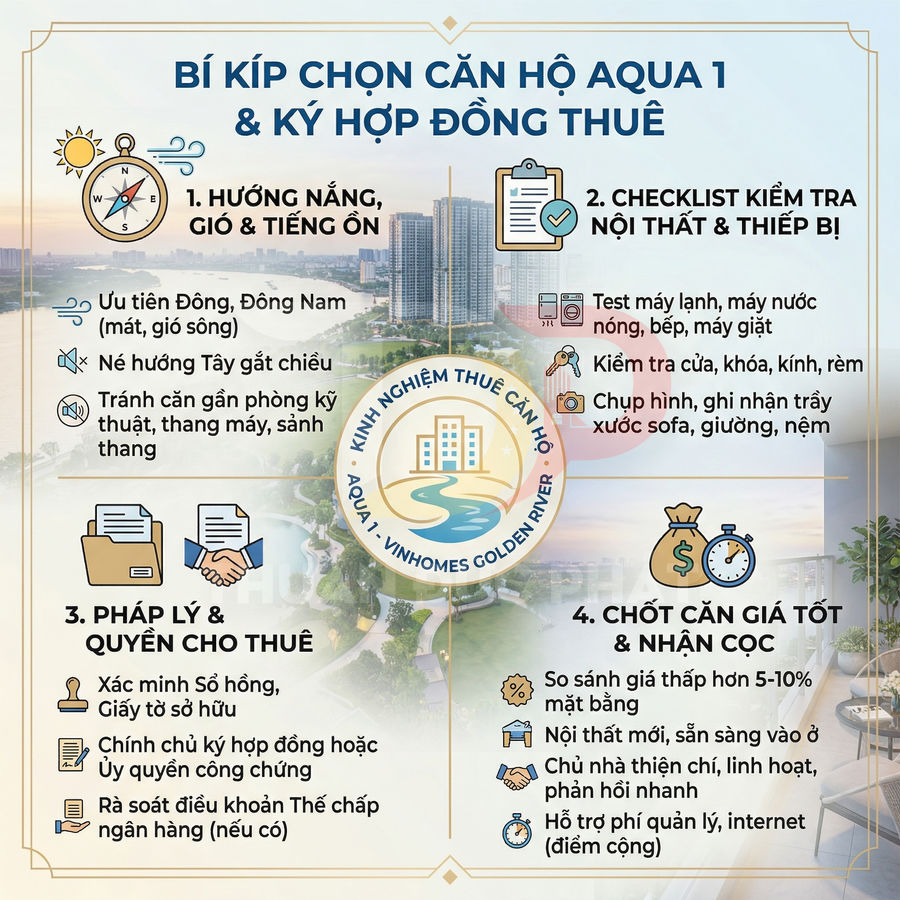 BÍ KÍP CHỌN CĂN HỘ AQUA 1 & KÝ HỢP ĐỒNG THUÊ

1. HƯỚNG NẮNG, GIÓ & TIẾNG ỒN

Ưu tiên Đông, Đông Nam (mát, gió sông)

Né hướng Tây gắt chiều

Tránh căn gần phòng kỹ thuật, thang máy, sảnh thang

2. CHECKLIST KIỂM TRA NỘI THẤT & THIẾP BỊ

Test máy lạnh, máy nước nóng, bếp, máy giặt

Kiểm tra cửa, khóa, kính, rèm

Chụp hình, ghi nhận trầy xước sofa, giường, nệm

KINH NGHIỆM THUÊ CĂN HỘ
AQUA 1 - VINHOMES GOLDEN RIVER

3. PHÁP LÝ & QUYỀN CHO THUÊ

Xác minh Sổ hồng, Giấy tờ sở hữu

Chính chủ ký hợp đồng hoặc Ủy quyền công chứng

Rà soát điều khoản Thế chấp ngân hàng (nếu có)

4. CHỐT CĂN GIÁ TỐT & NHẬN CỌC

So sánh giá thấp hơn 5-10% mặt bằng

Nội thất mới, sẵn sàng vào ở

Chủ nhà thiện chí, linh hoạt, phản hồi nhanh

Hỗ trợ phí quản lý, internet (điểm cộng)