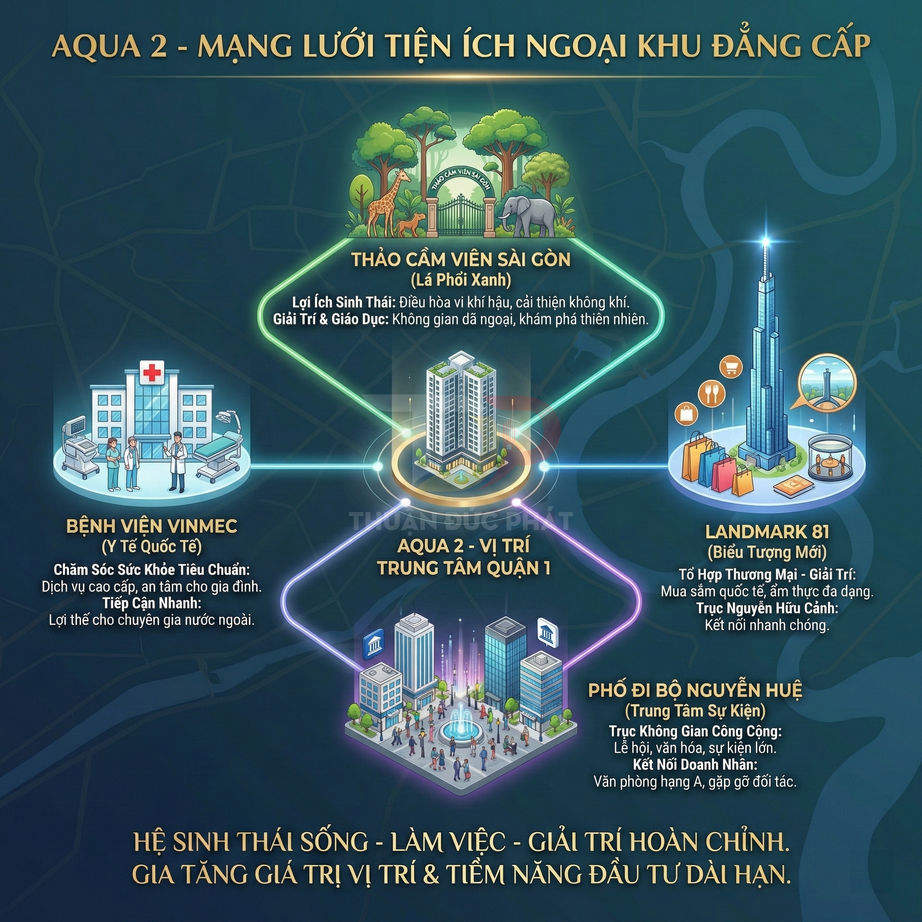 AQUA 2 - MẠNG LƯỚI TIỆN ÍCH NGOẠI KHU ĐẲNG CẤP

THẢO CẦM VIÊN SÀI GÒN

THẢO CẦM VIÊN SÀI GÒN
(Lá Phổi Xanh)
Lợi Ích Sinh Thái: Điều hòa vi khí hậu, cải thiện không khí.
Giải Trí & Giáo Dục: Không gian dã ngoại, khám phá thiên nhiên.

BỆNH VIỆN VINMEC
(Y Tế Quốc Tế)
Chăm Sóc Sức Khỏe Tiêu Chuẩn:
Dịch vụ cao cấp, an tâm cho gia đình.
Tiếp Cận Nhanh:
Lợi thế cho chuyên gia nước ngoài.

THUẬN ĐỨC PHÁT

AQUA 2 - VỊ TRÍ TRUNG TÂM QUẬN 1

LANDMARK 81
(Biểu Tượng Mới)
Tổ Hợp Thương Mại - Giải Trí:
Mua sắm quốc tế, ẩm thực đa dạng.
Trục Nguyễn Hữu Cảnh:
Kết nối nhanh chóng.

PHỐ ĐI BỘ NGUYỄN HUỆ
(Trung Tâm Sự Kiện)
Trục Không Gian Công Cộng:
Lễ hội, văn hóa, sự kiện lớn.
Kết Nối Doanh Nhân:
Văn phòng hạng A, gặp gỡ đối tác.

HỆ SINH THÁI SỐNG - LÀM VIỆC - GIẢI TRÍ HOÀN CHỈNH.
GIA TĂNG GIÁ TRỊ VỊ TRÍ & TIỀM NĂNG ĐẦU TƯ DÀI HẠN.